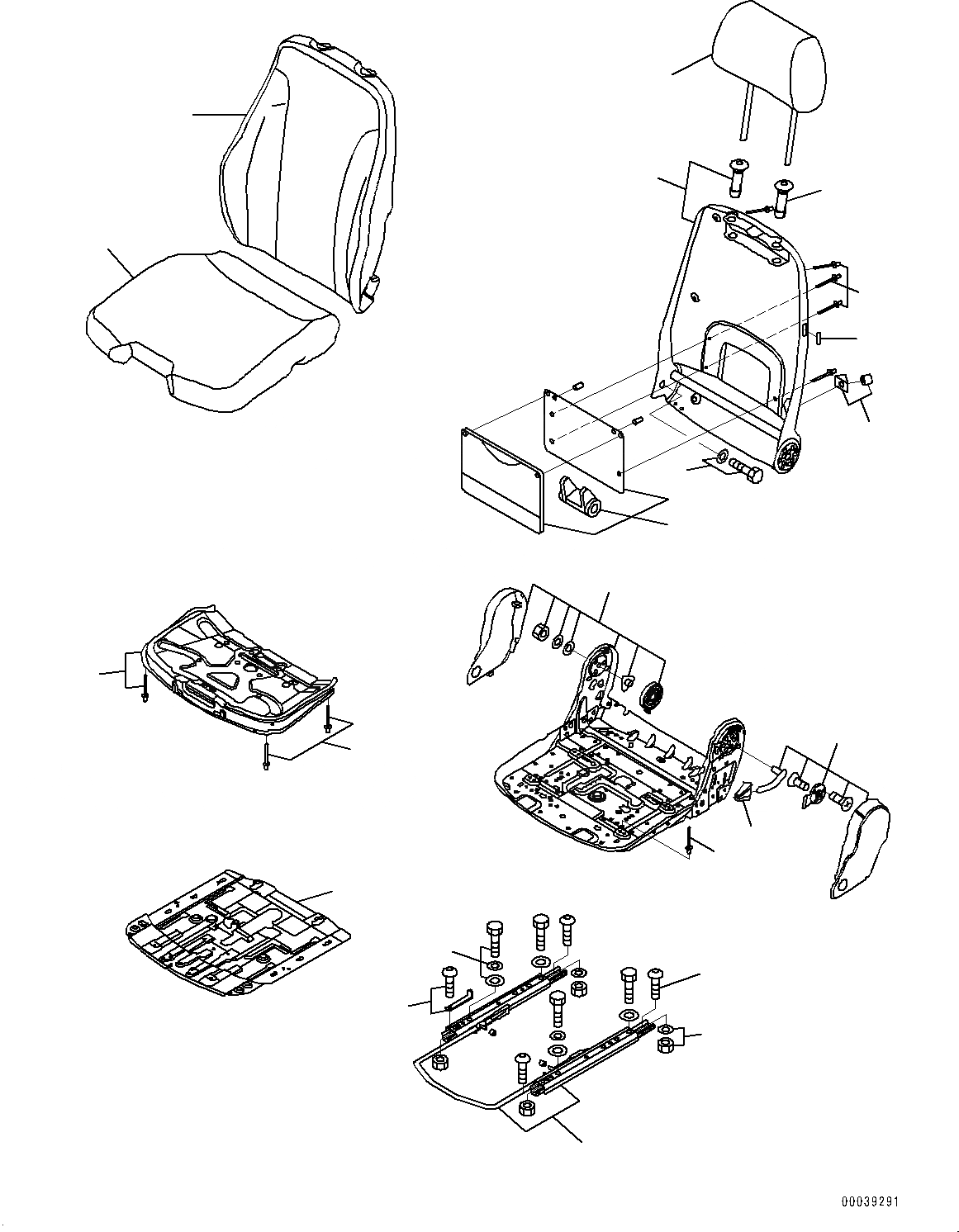 00039291