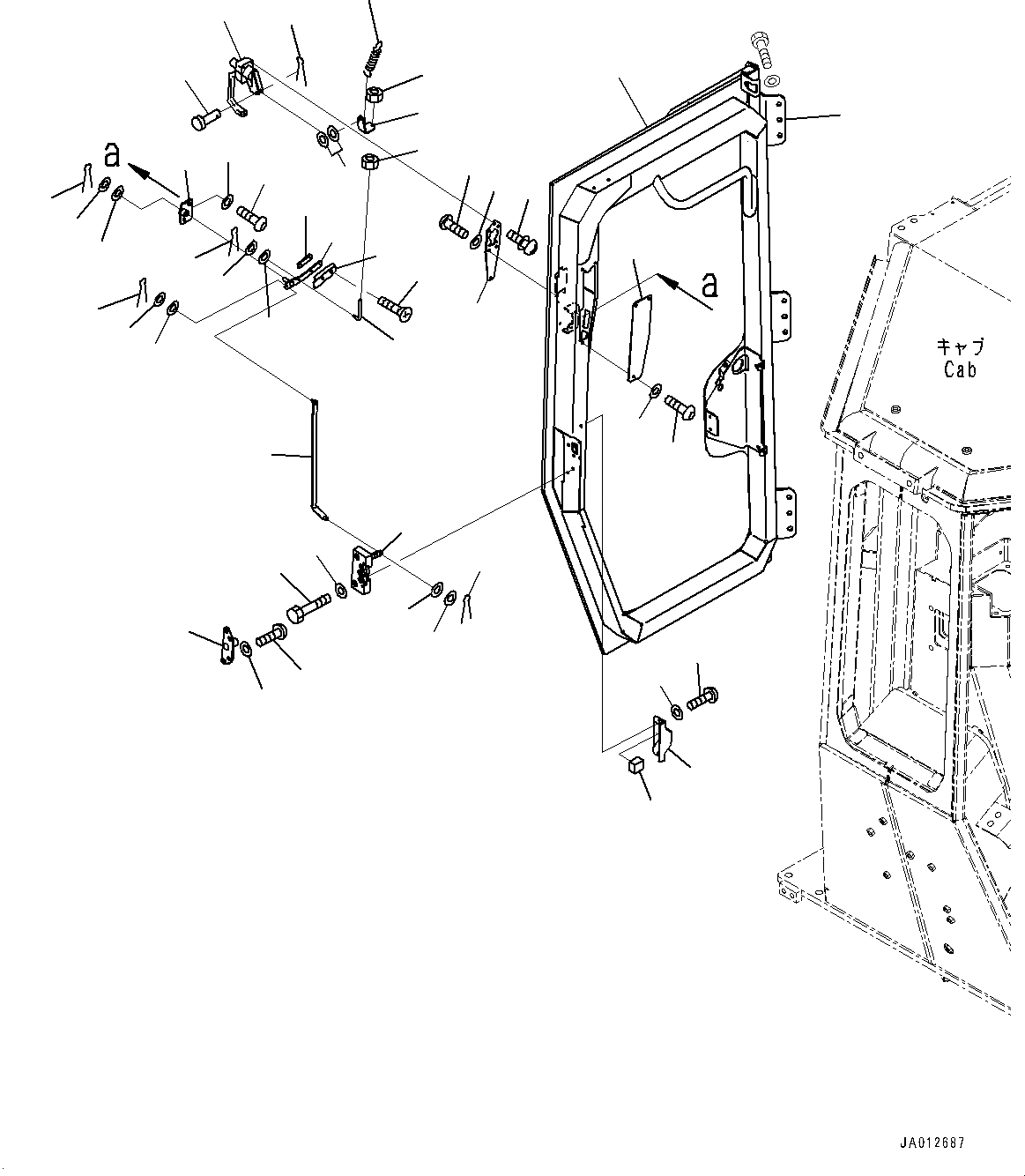 a

a

キャブ
Cab

JA012687