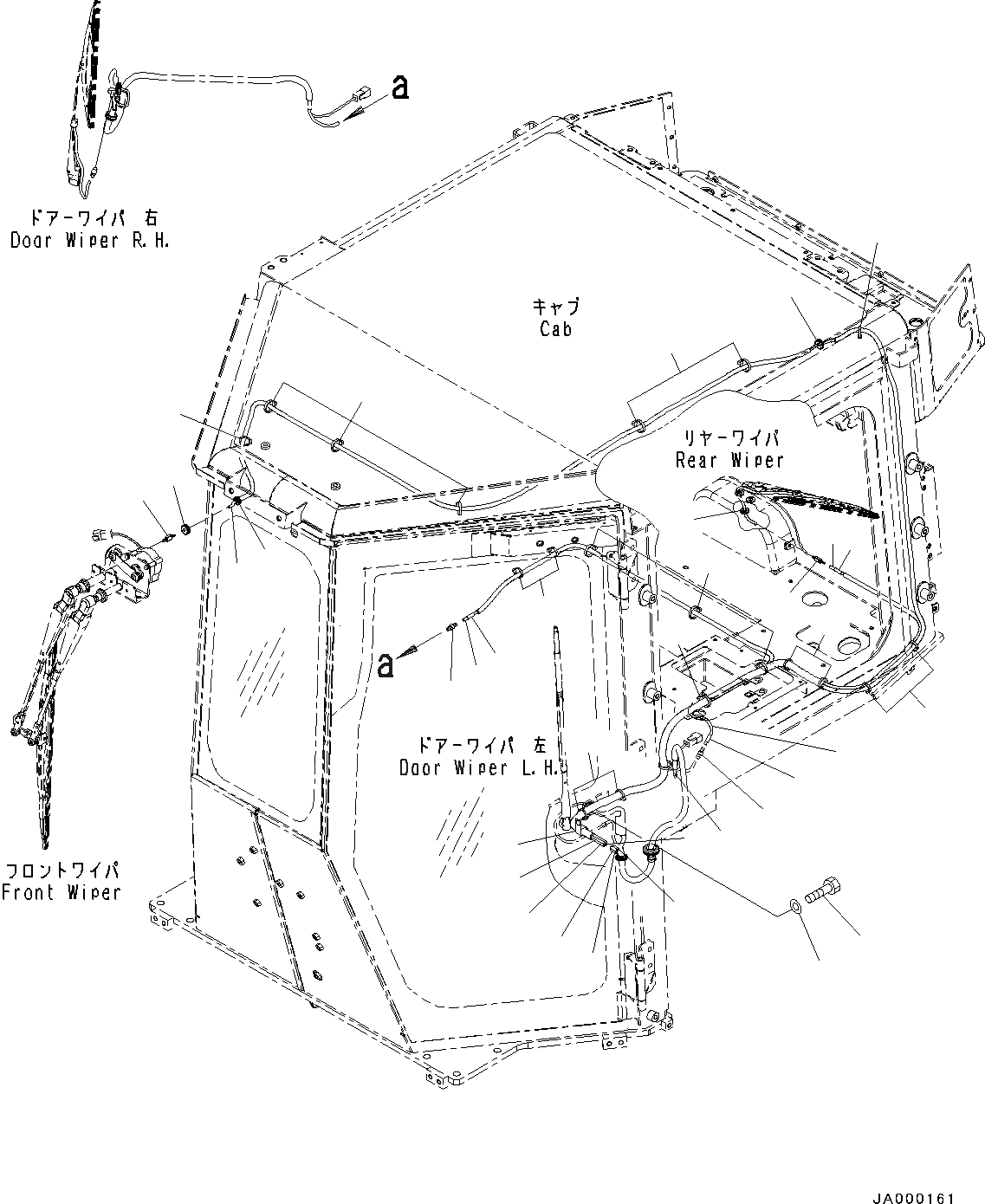 a

ドアーワイパ 右
Door Wiper R.H.

キャブ
Cab

リヤーワイパ
Rear Wiper

a

ドアーワイパ 左
Door Wiper L.H.

フロントワイパ
Front Wiper

JA000161