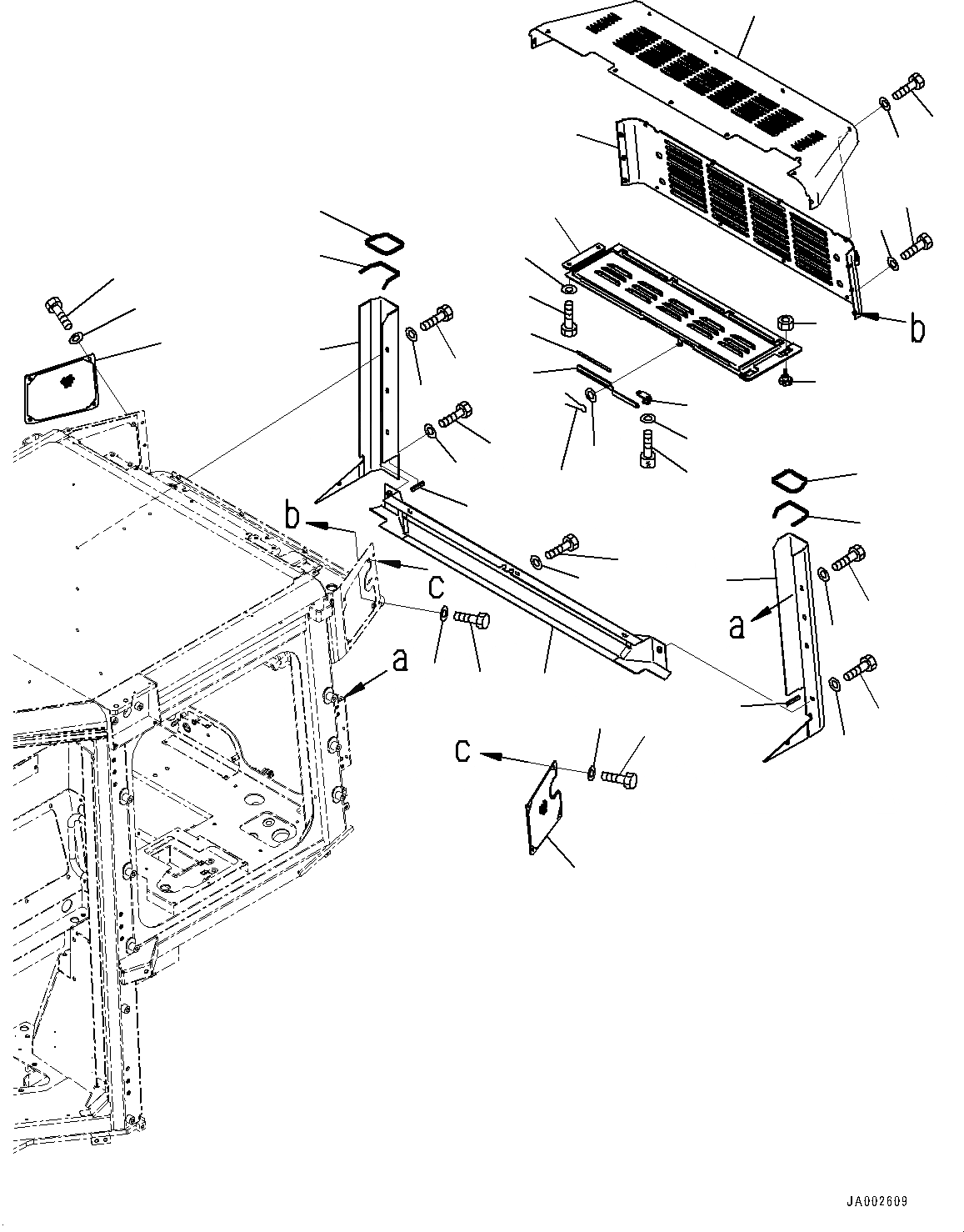 b
b
c
a
a
c
JA002609