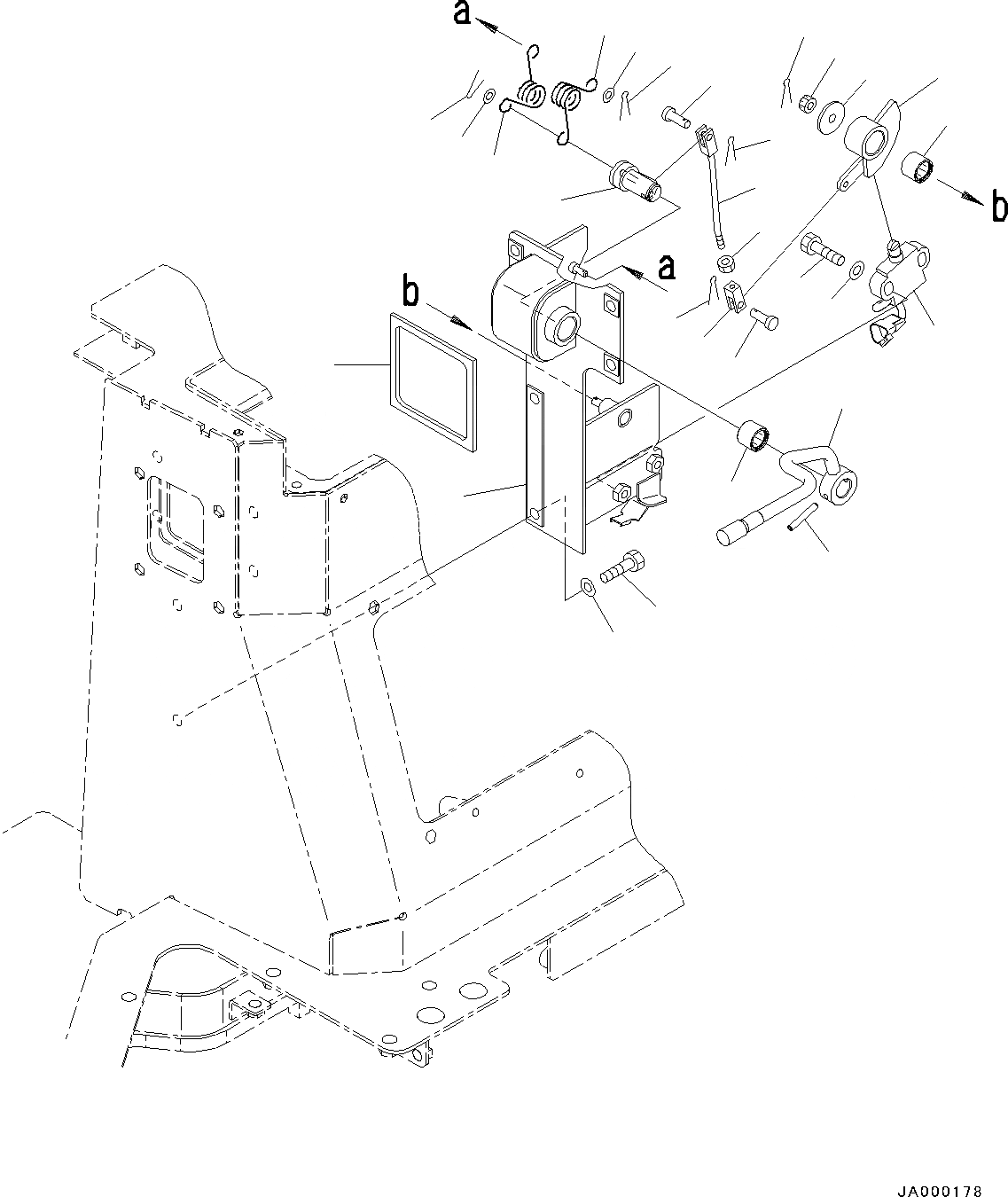 a
b
a
b
JA000178