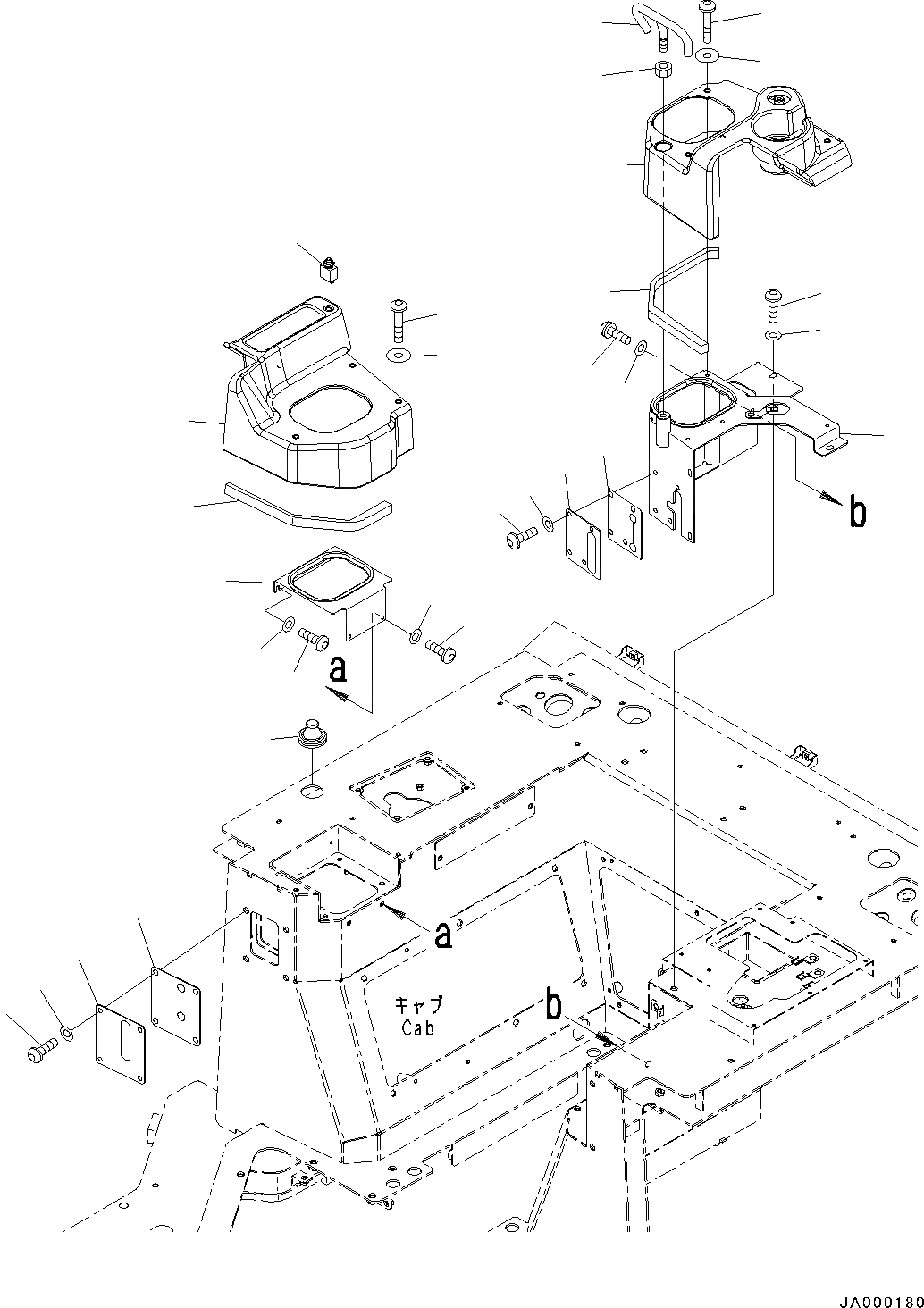 b

a

a

キャブ
Cab

b

JA000180