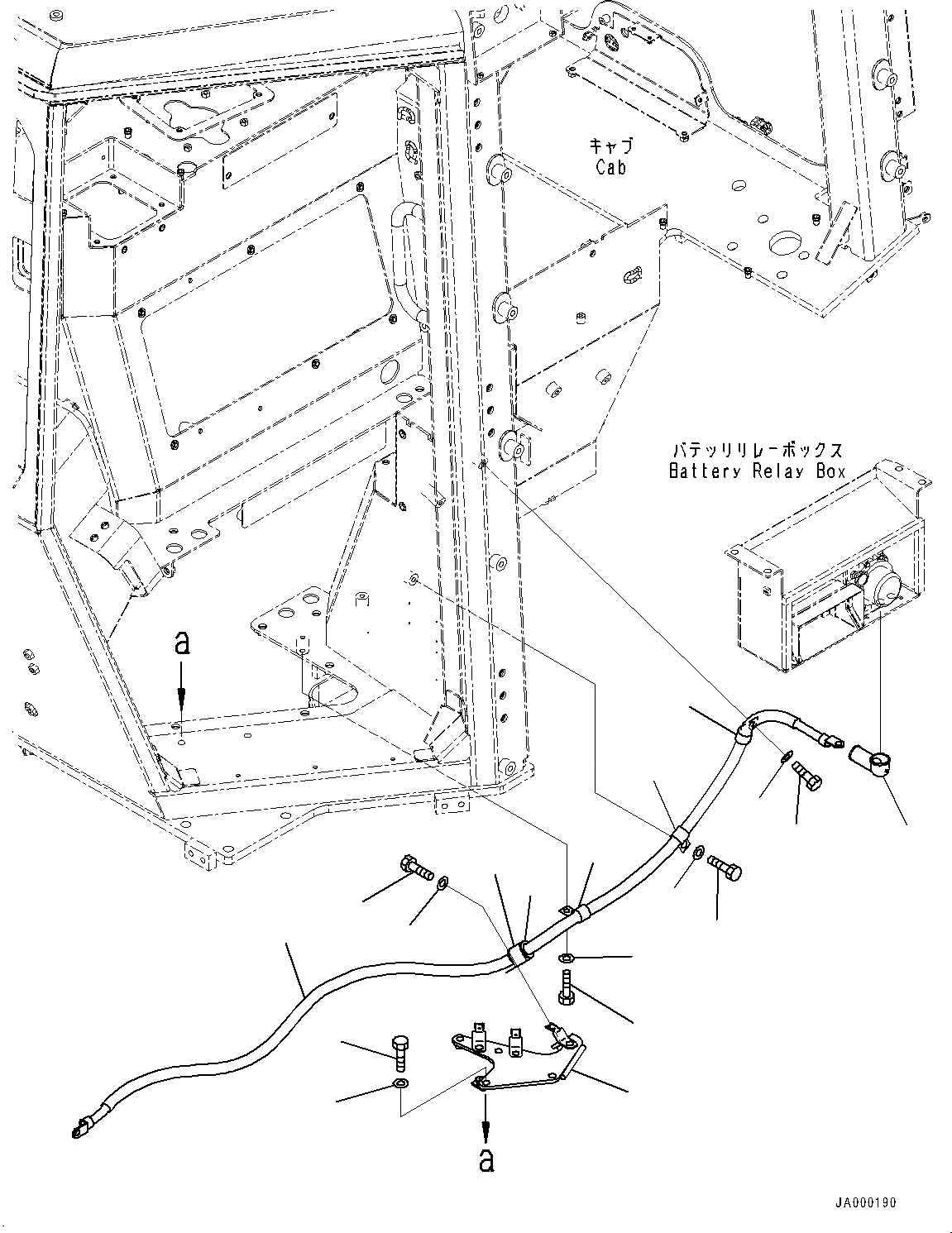 キャブ
Cab

バテッリリレーボックス
Battery Relay Box

a

a

JA000190