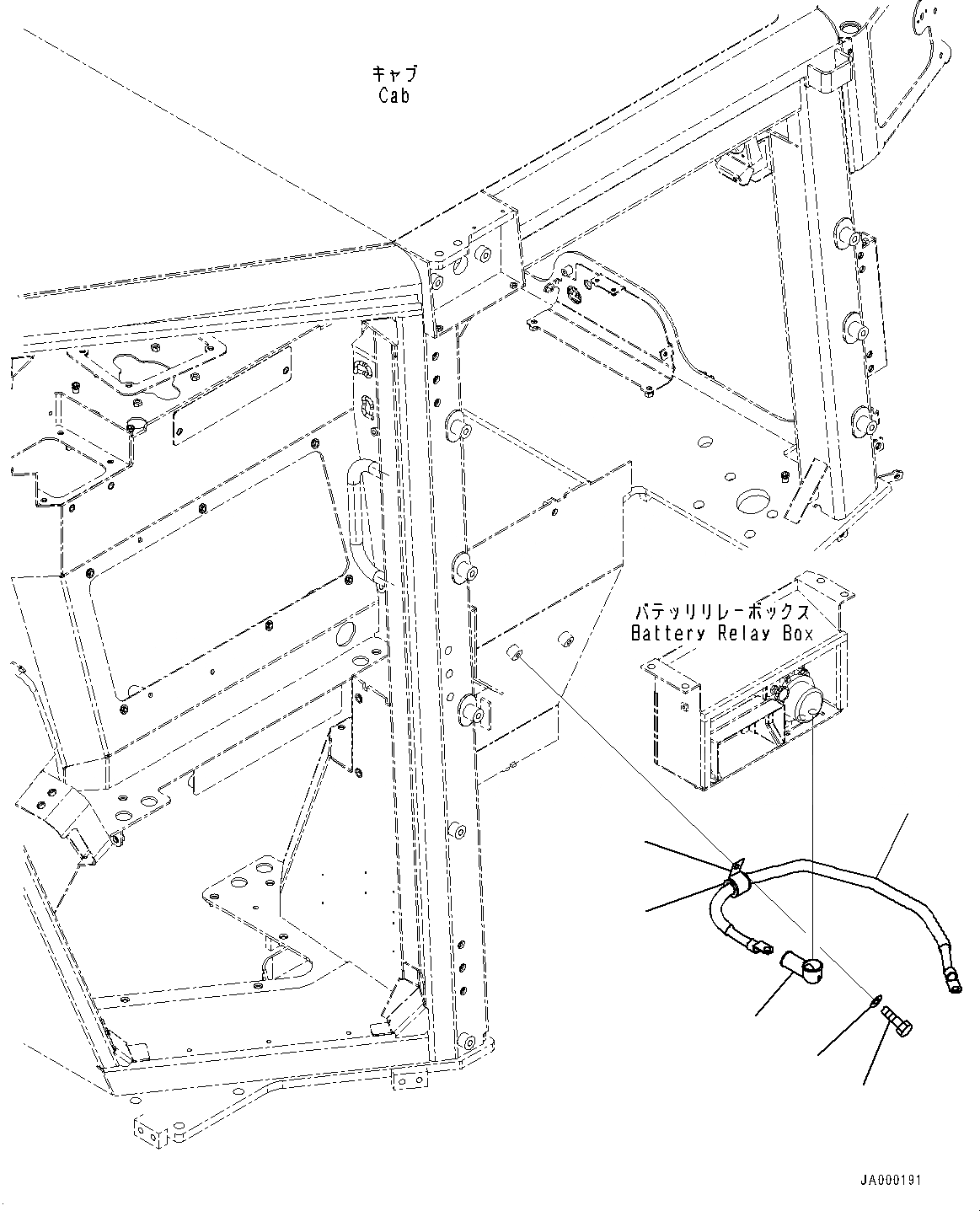 キャブ
Cab

バテッリリレーボックス
Battery Relay Box

JA000191