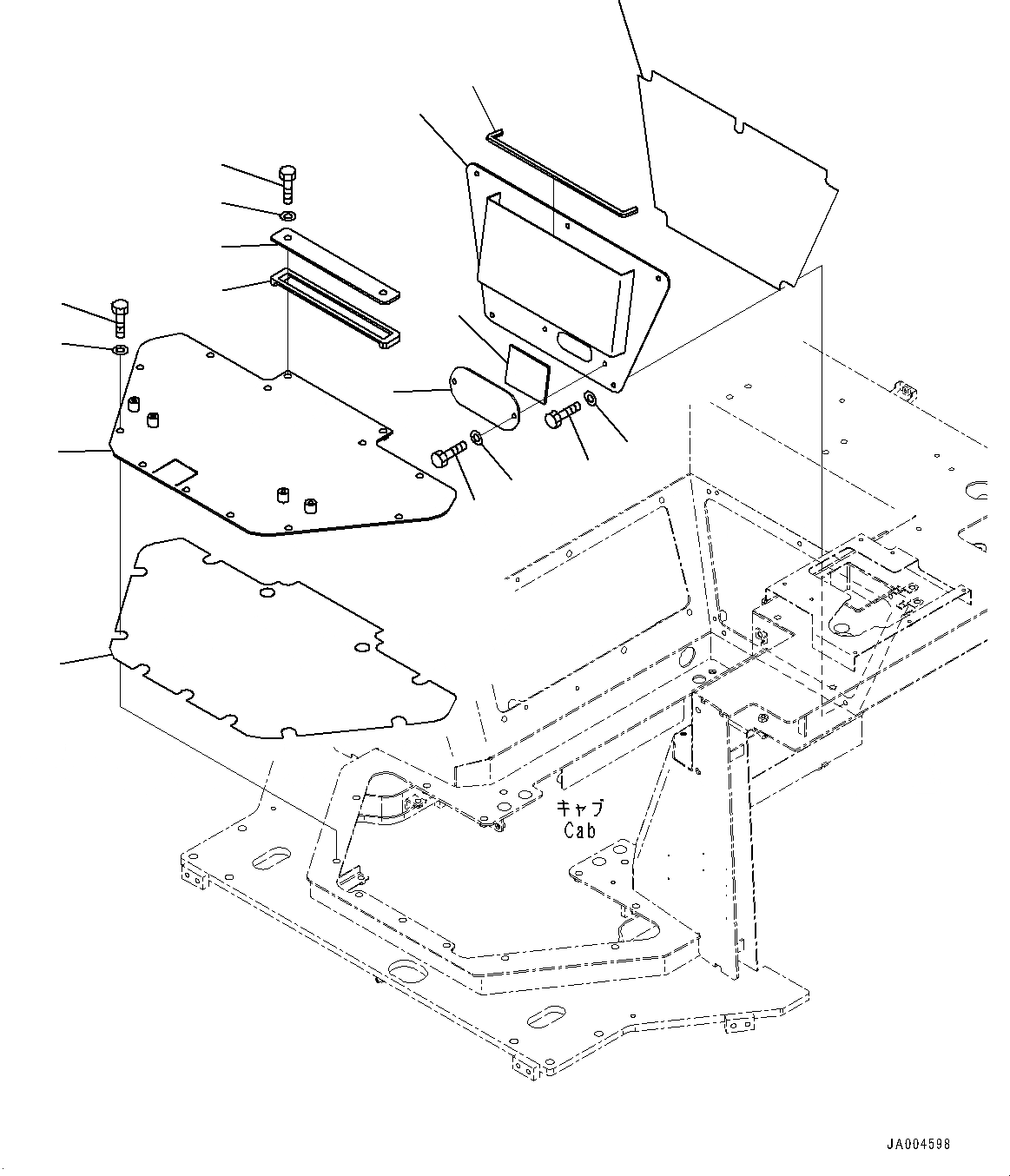 キャブ
Cab

JA004598