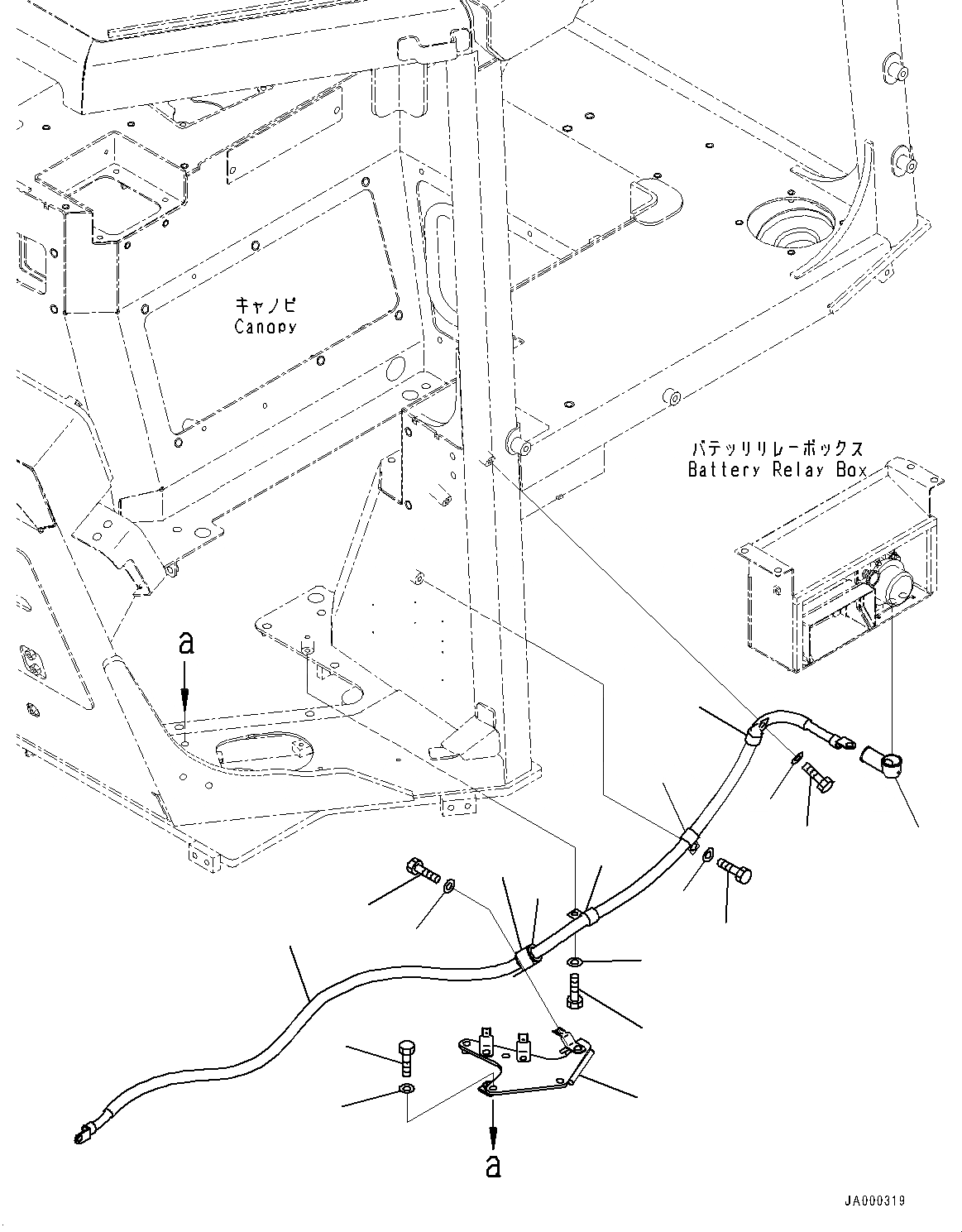 キャノピ
Canopy

バテッリリレーボックス
Battery Relay Box

a

a

JA000319