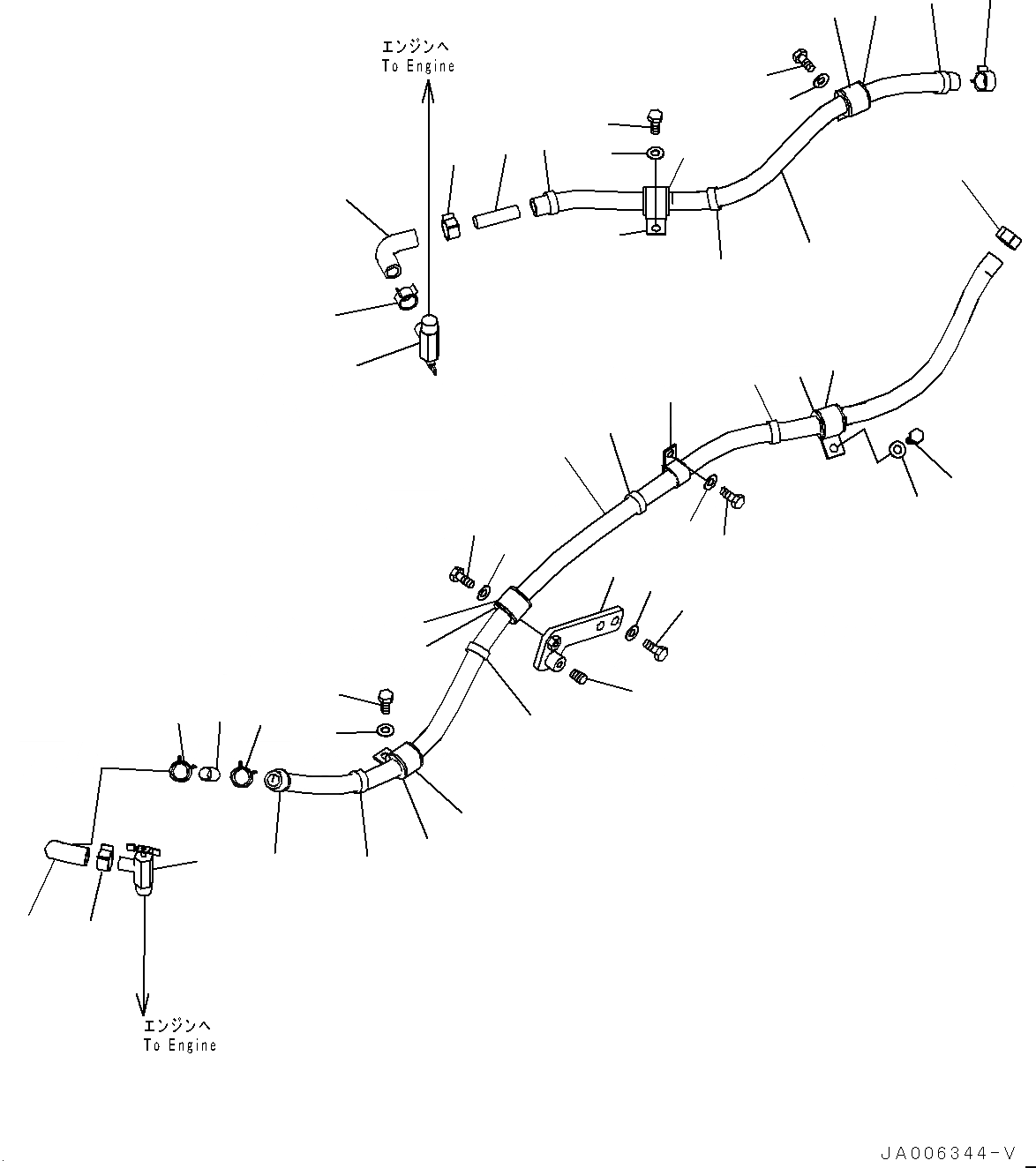 エンジンへ
To Engine

エンジンへ
To Engine

JA006344-V