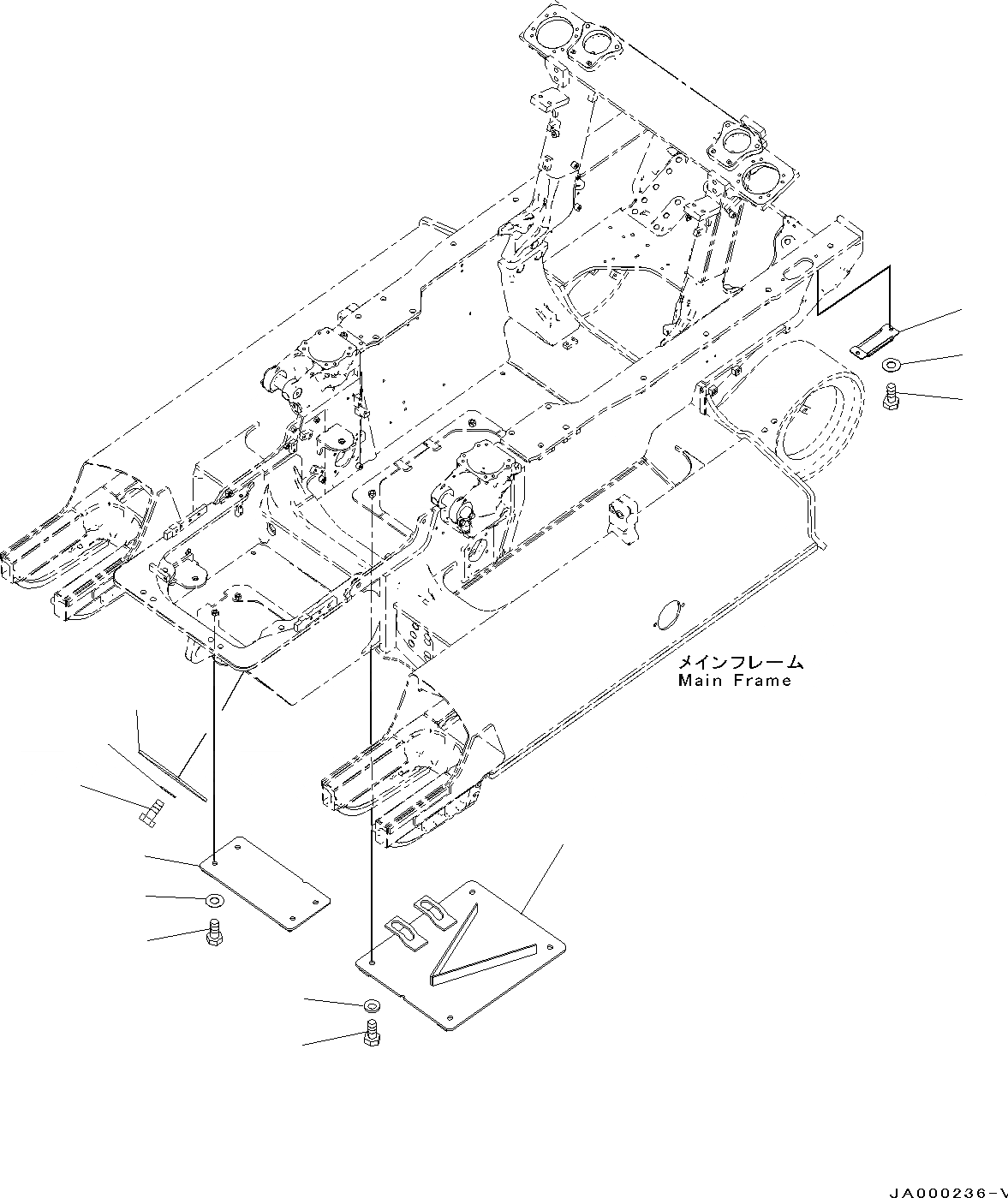 メインフレーム
Main Frame

JA000236-V