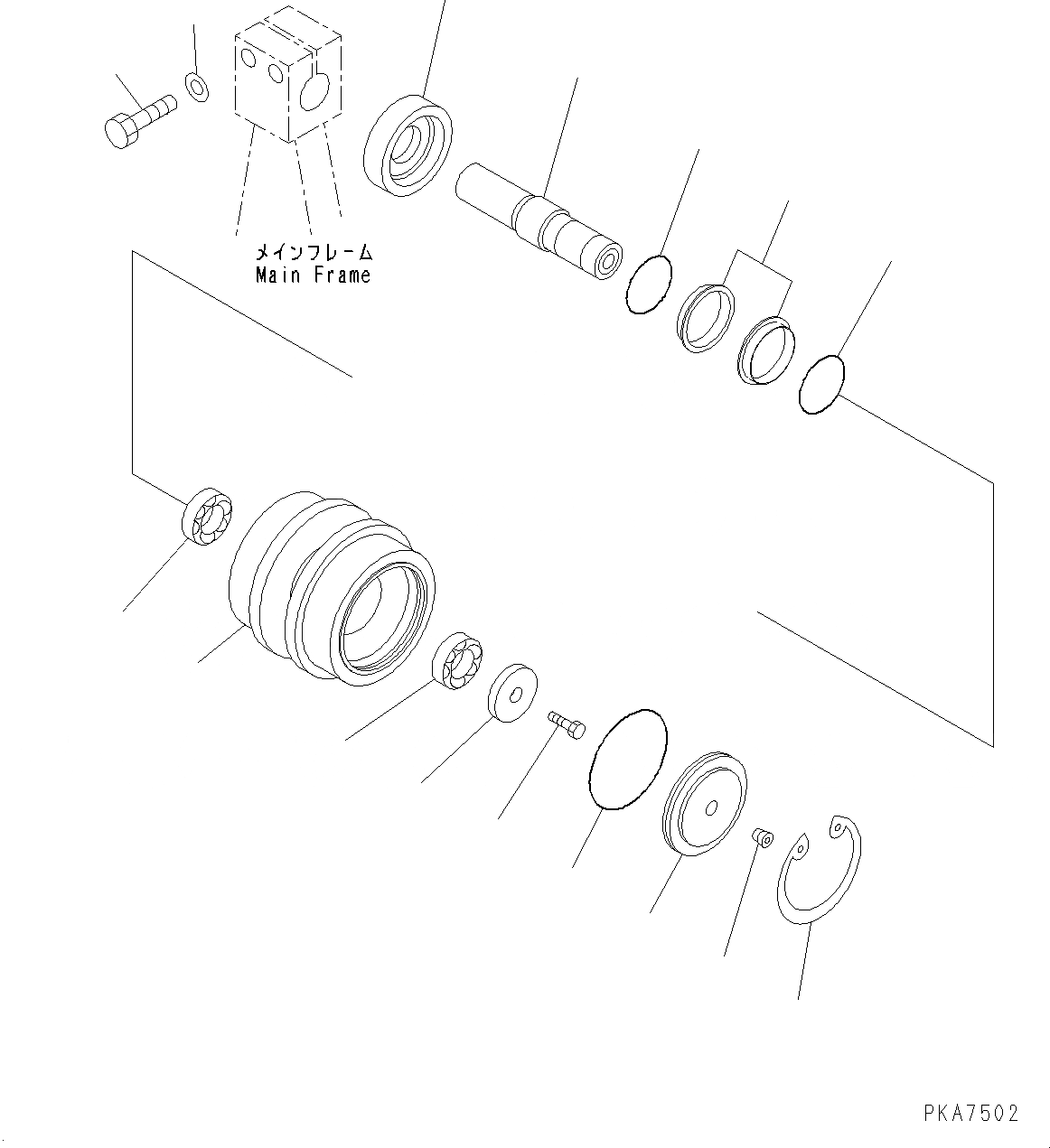 メインフレーム
Main Frame

PKA7502