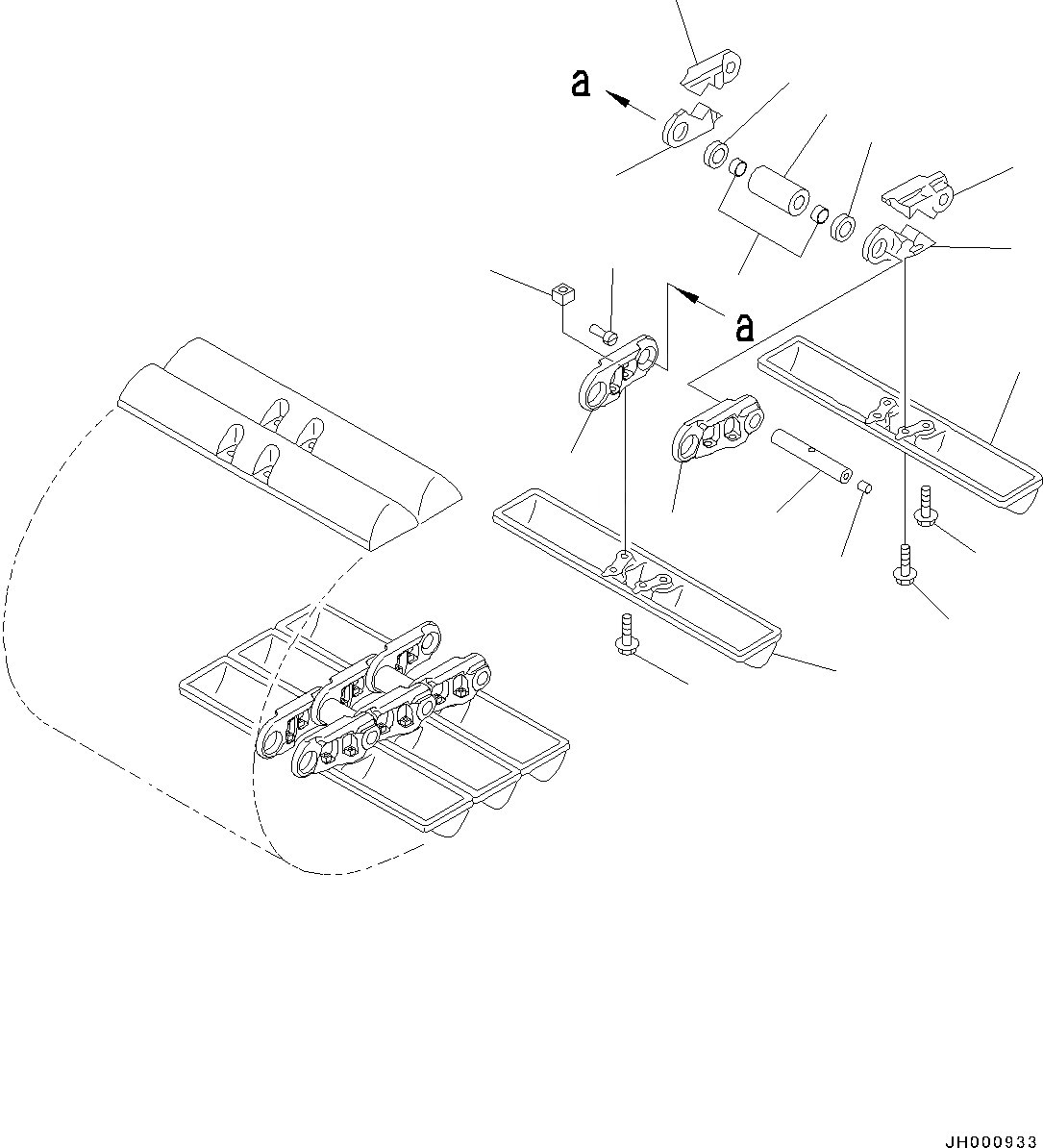 a

a

JH000933