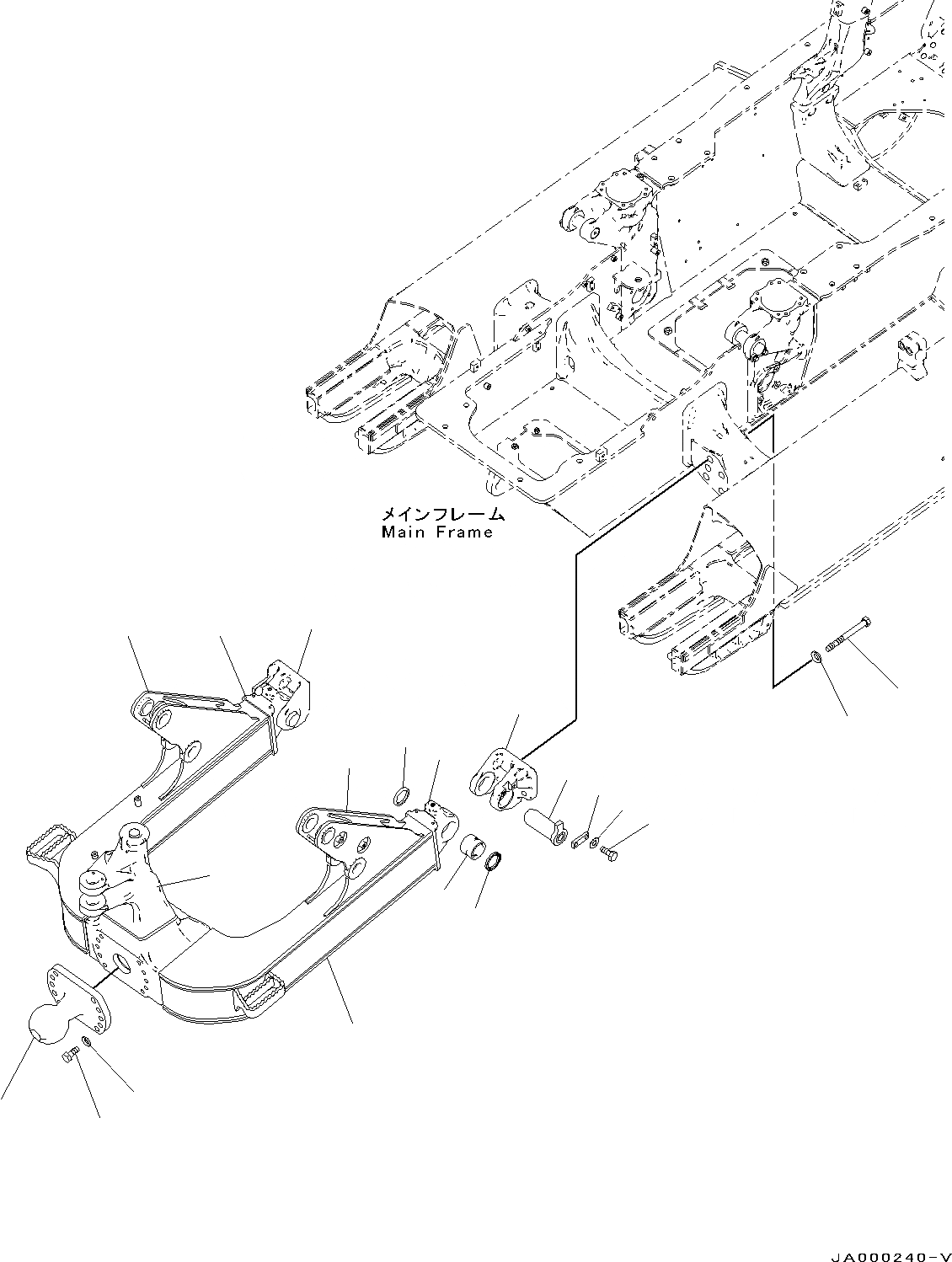 メインフレーム
Main Frame

JA000240-V