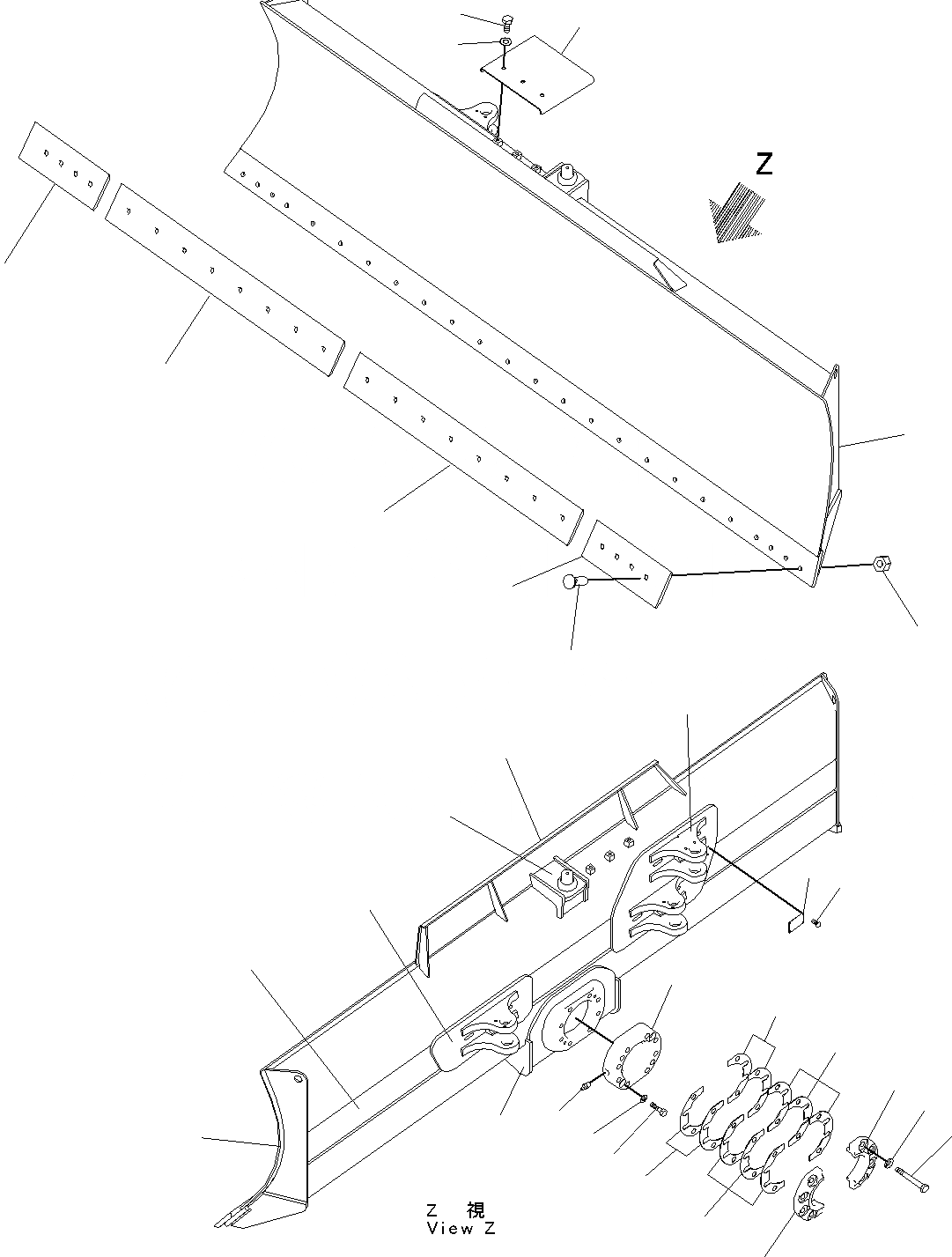 Z

Z 視
View Z