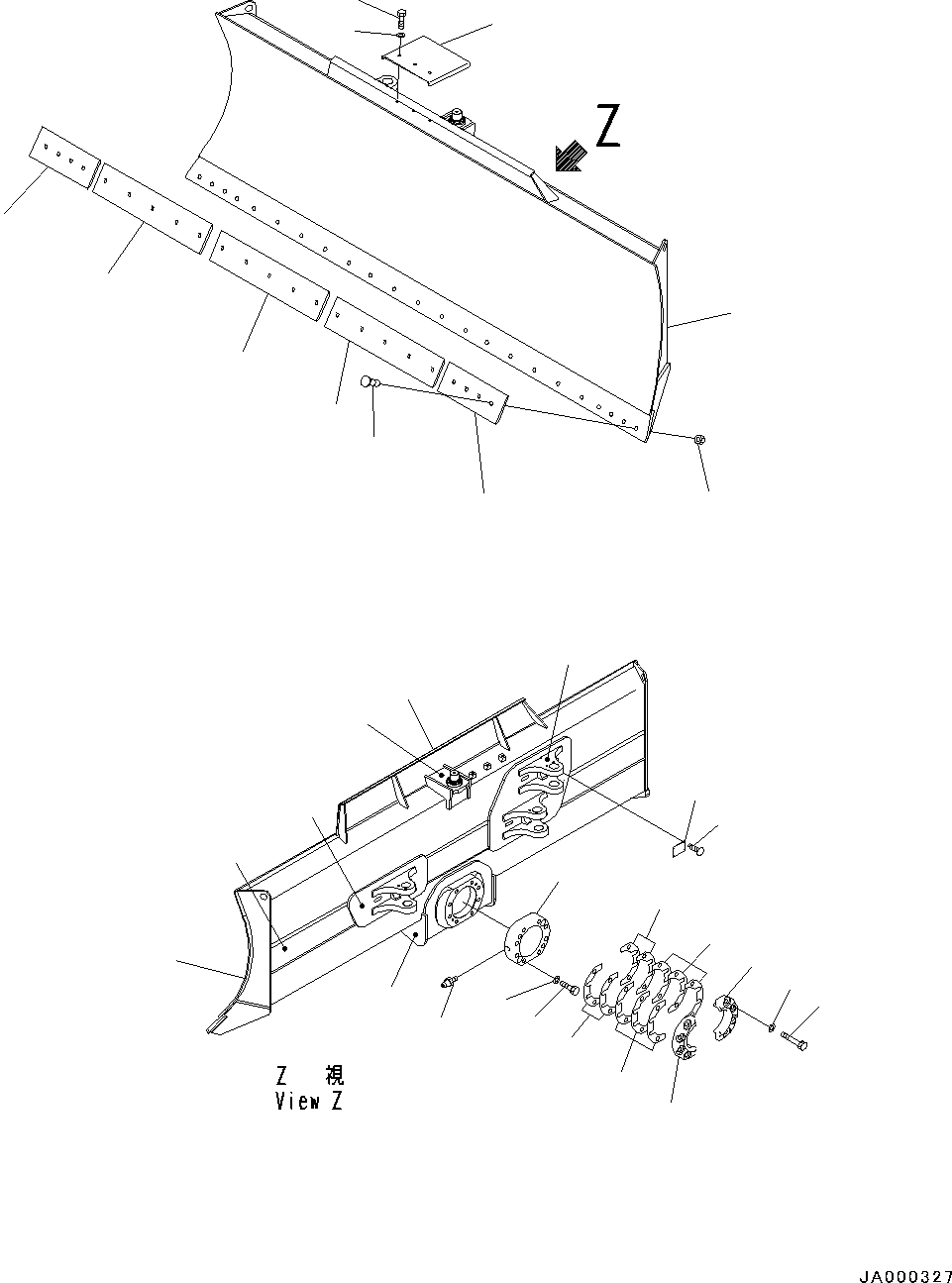 Z

Z 視
View Z

JA000327