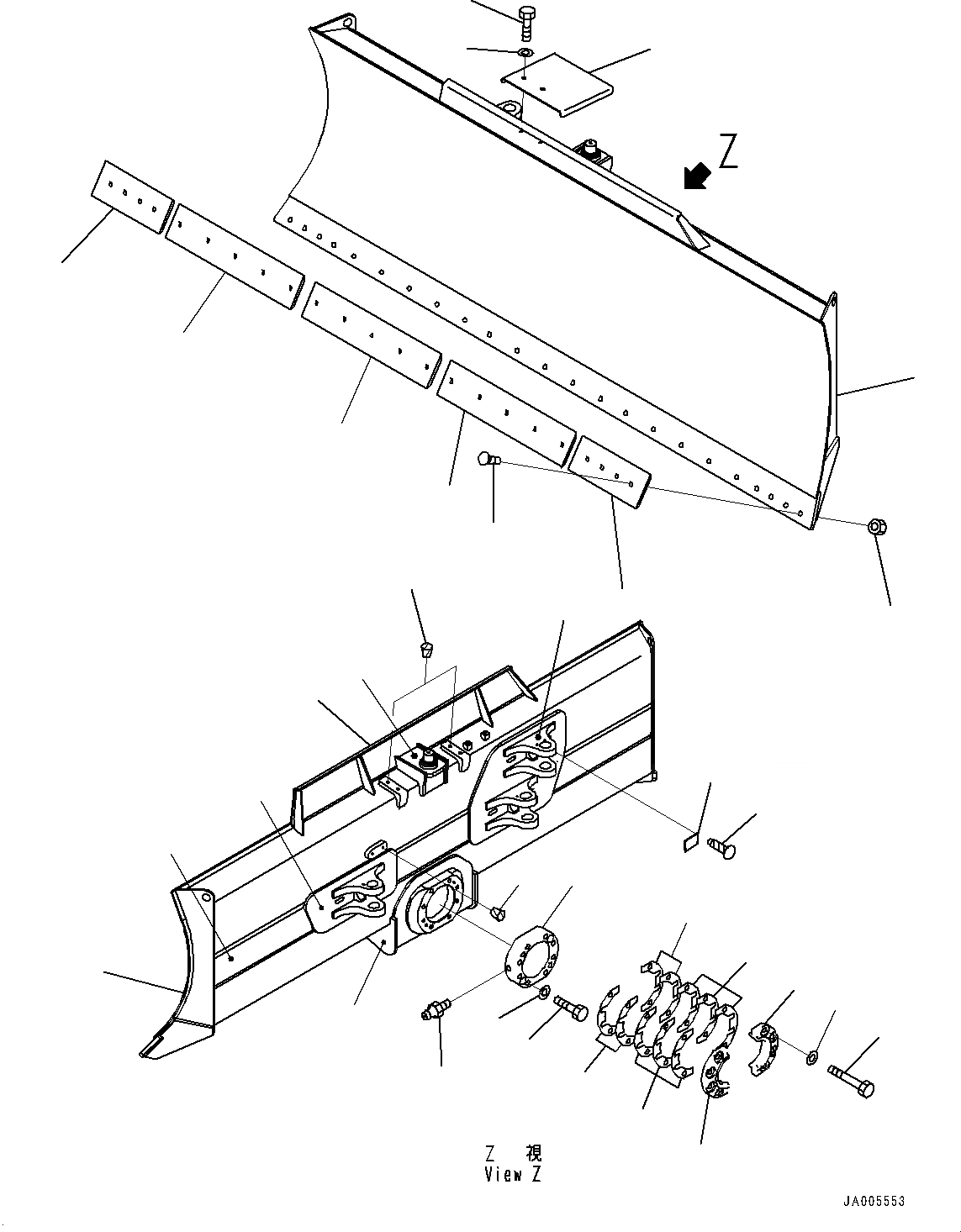 Z

Z 視
View Z

JA005553