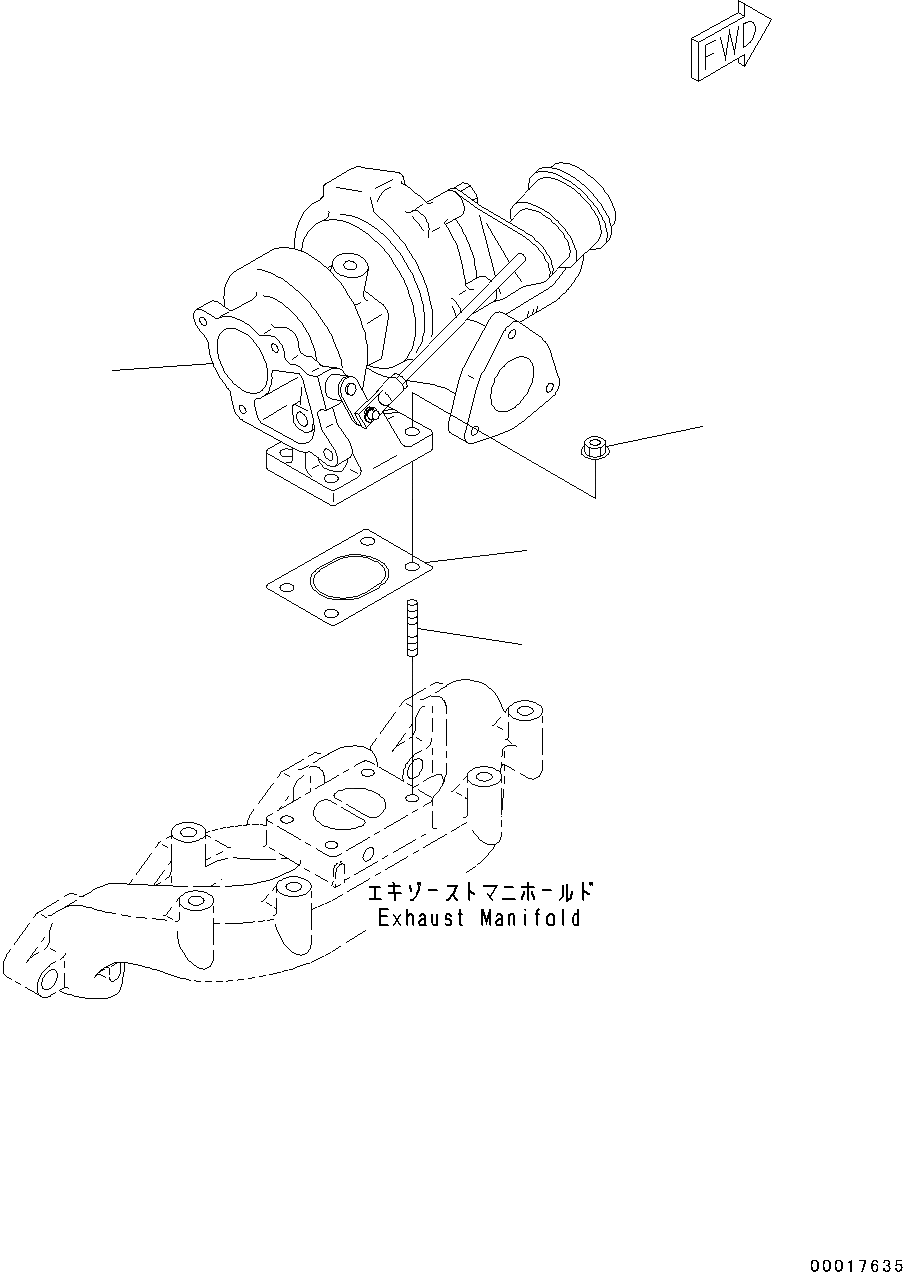 FWD

エキゾーストマニホールド
Exhaust Manifold

00017635