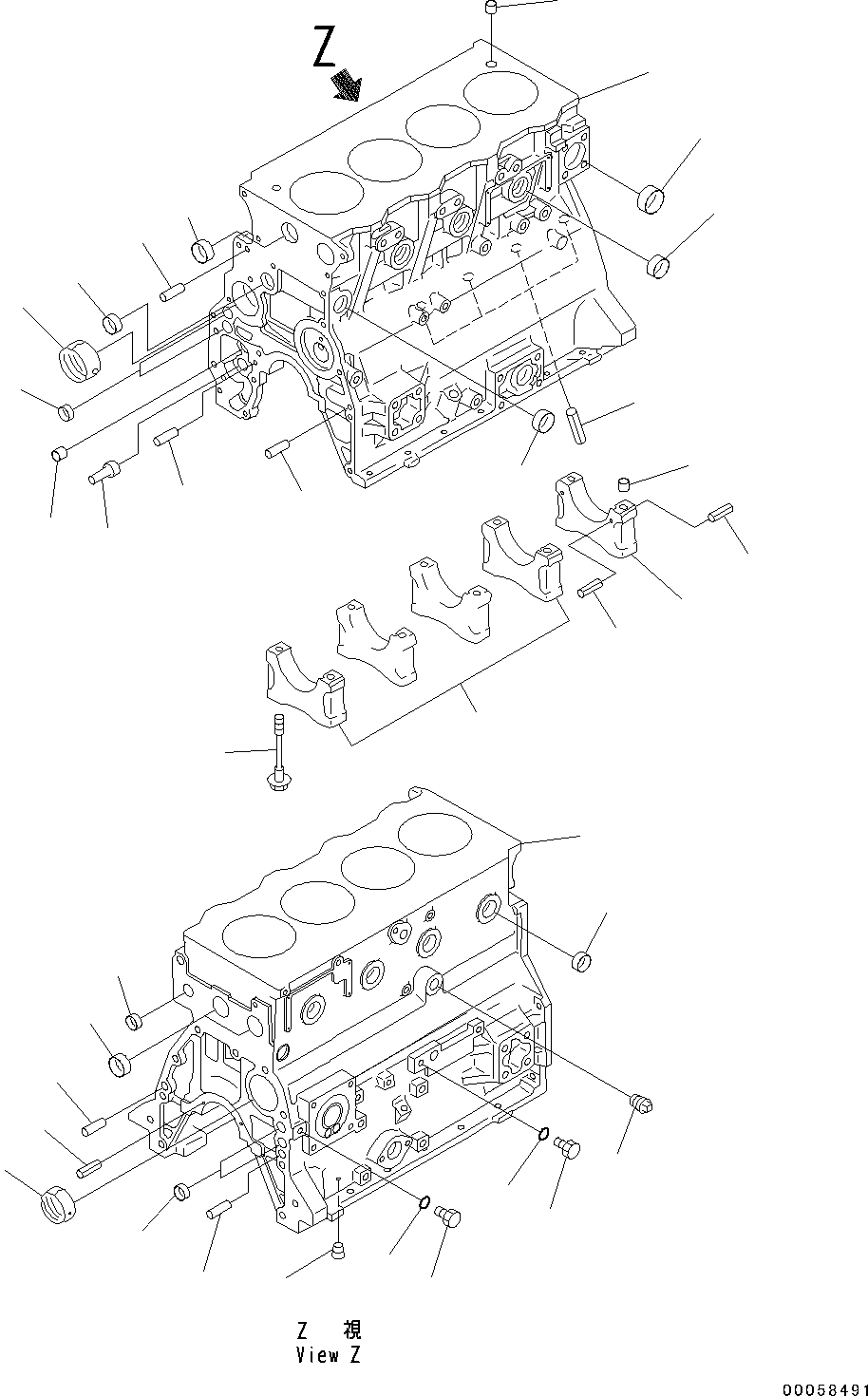 Z

Z 視
View Z

00058491