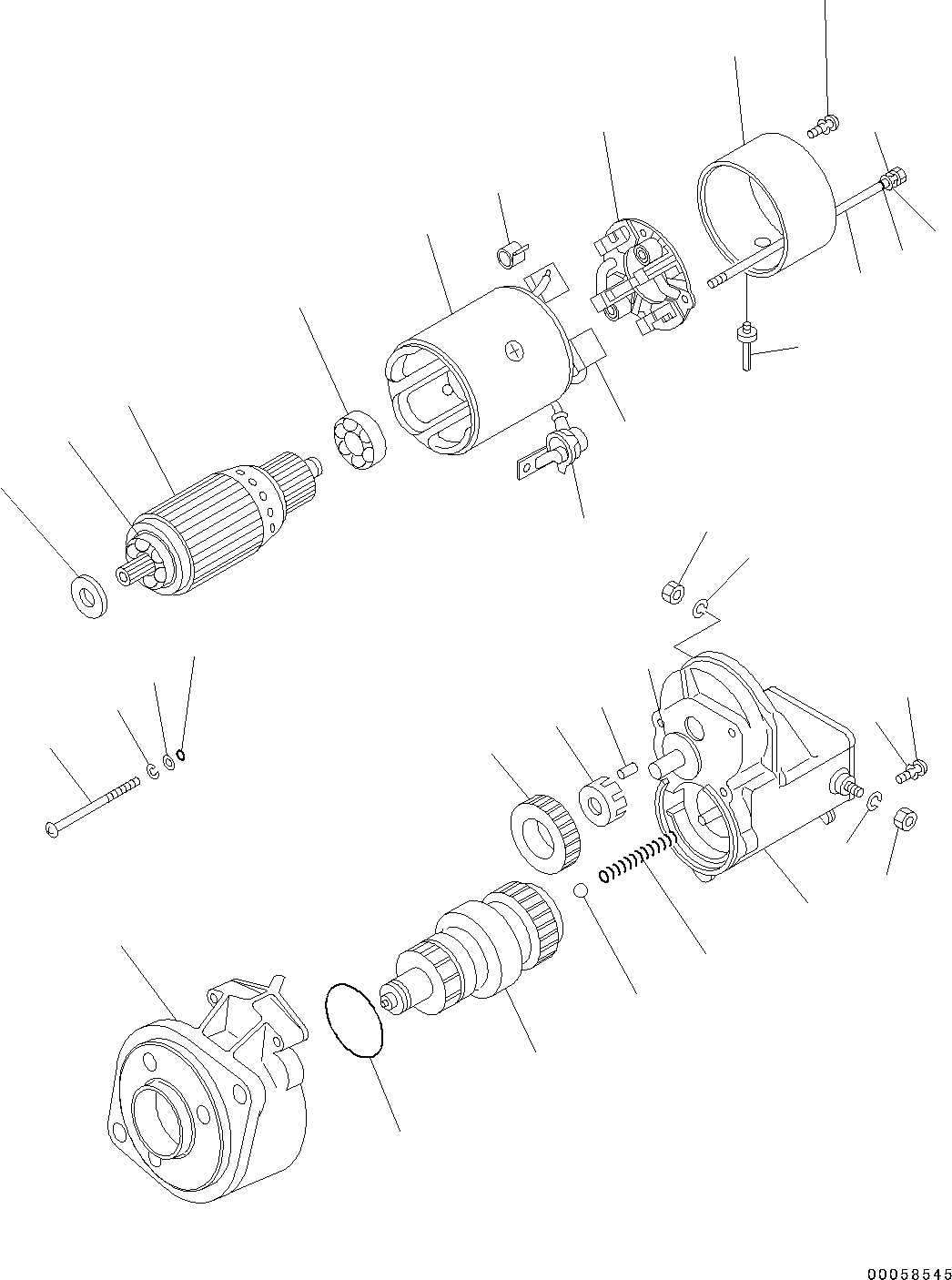 00058545