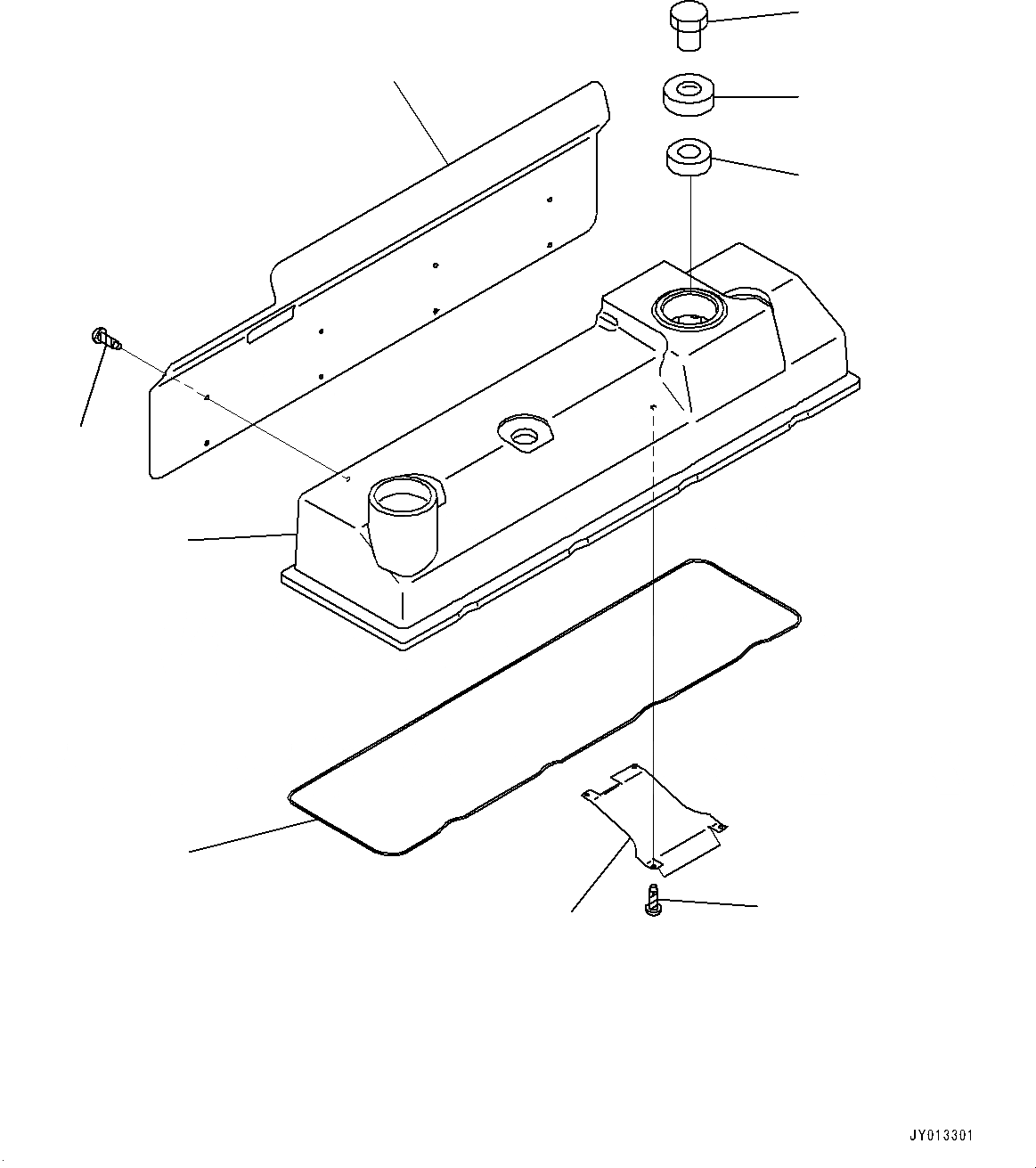 JY013301