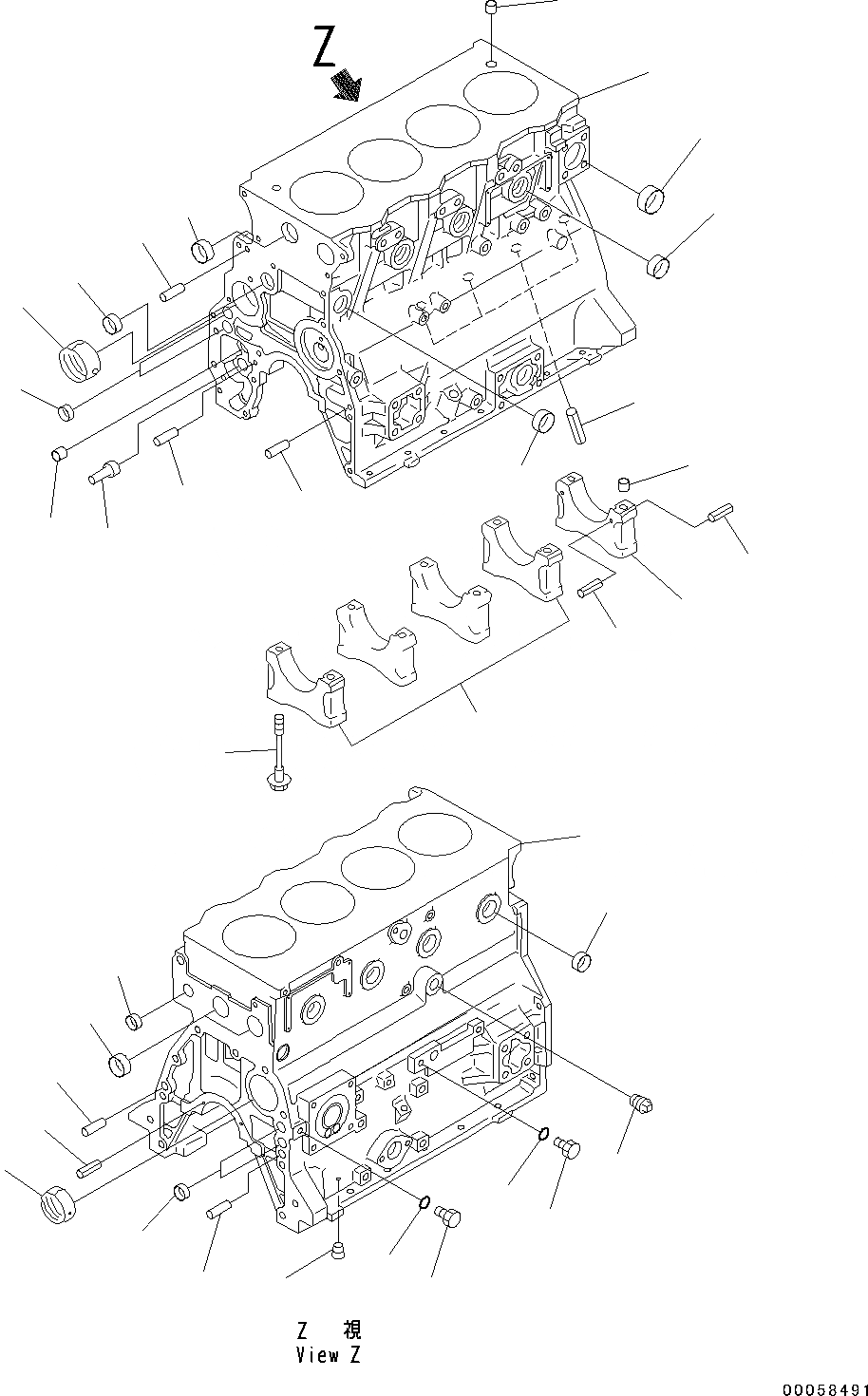 Z

Z 視
View Z

00058491