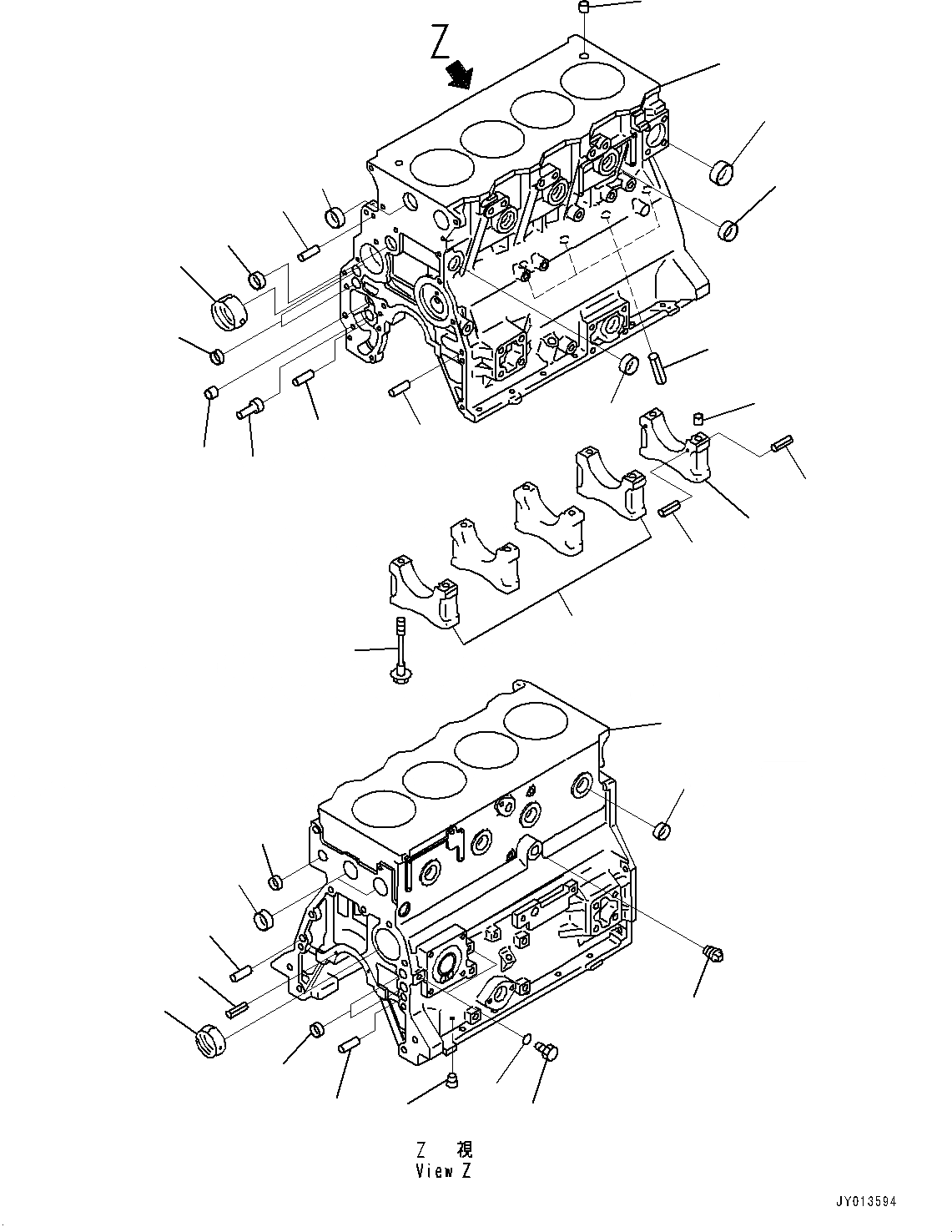 Z

Z 視
View Z

JY013594