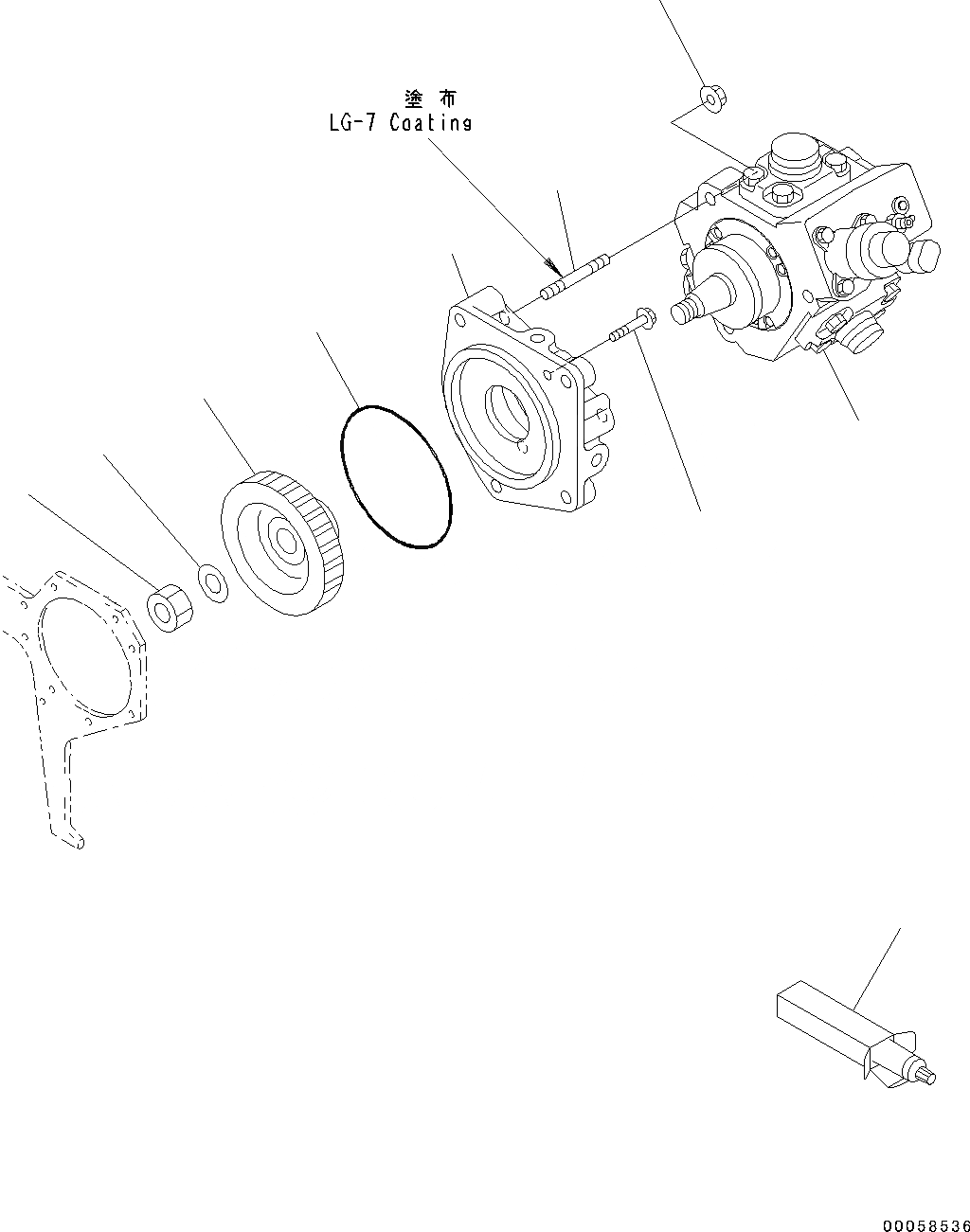 塗布
LG-7 Coating

00058536