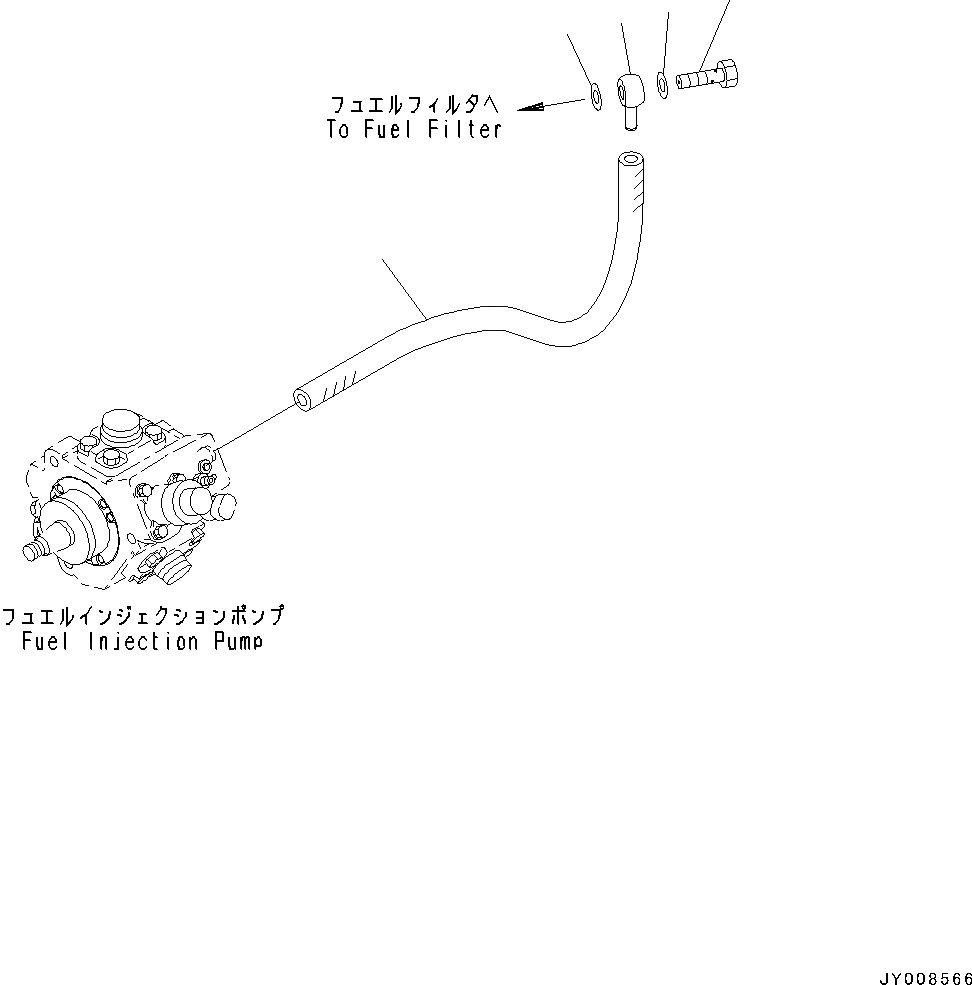 フュエルフィルタへ
To Fuel Filter

フュエルインジェクションポンプ
Fuel Injection Pump

JY008566