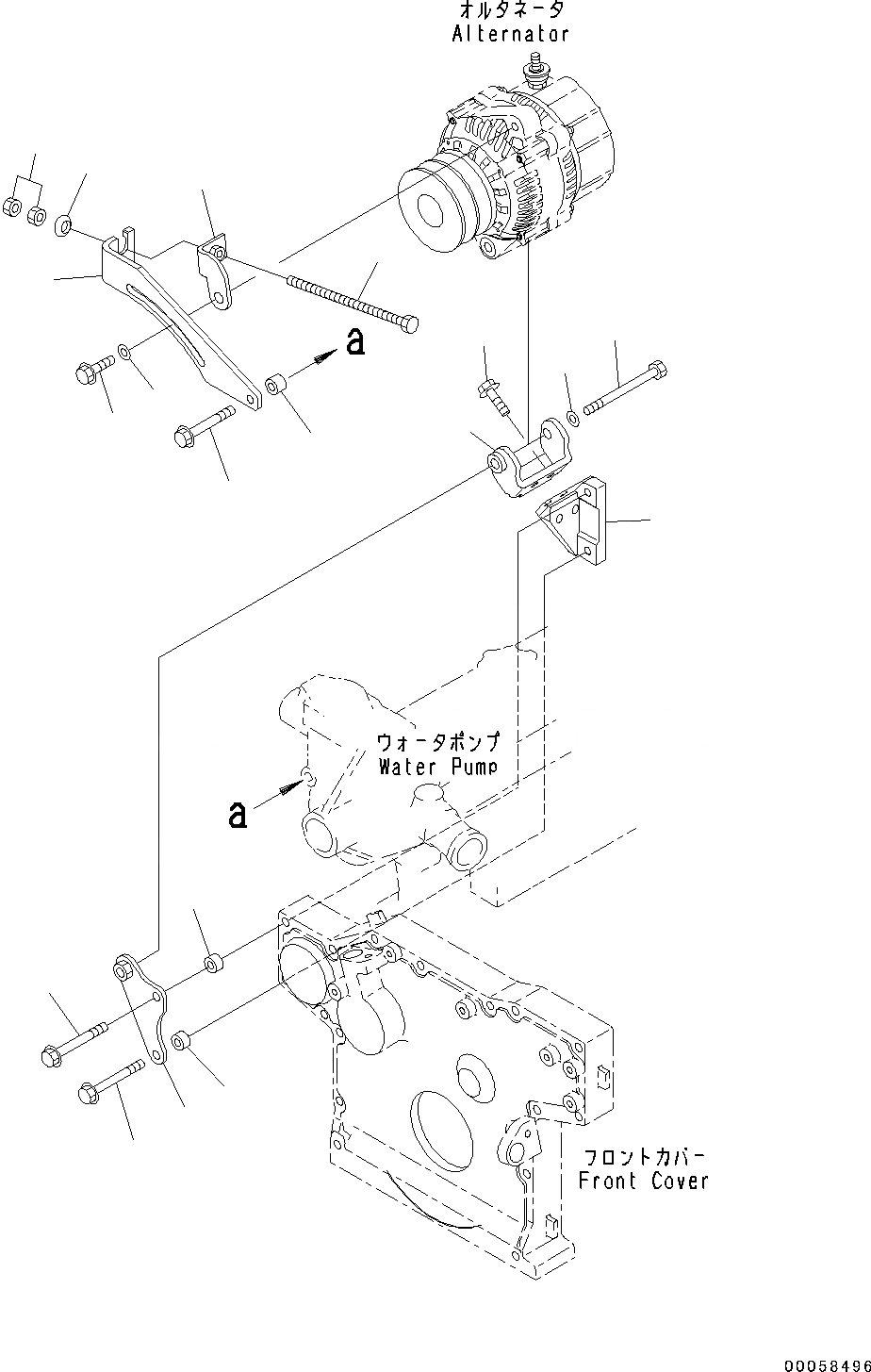 オルタネータ
Alternator

a

ウォータポンプ
Water Pump

a

フロントカバー
Front Cover

00058496