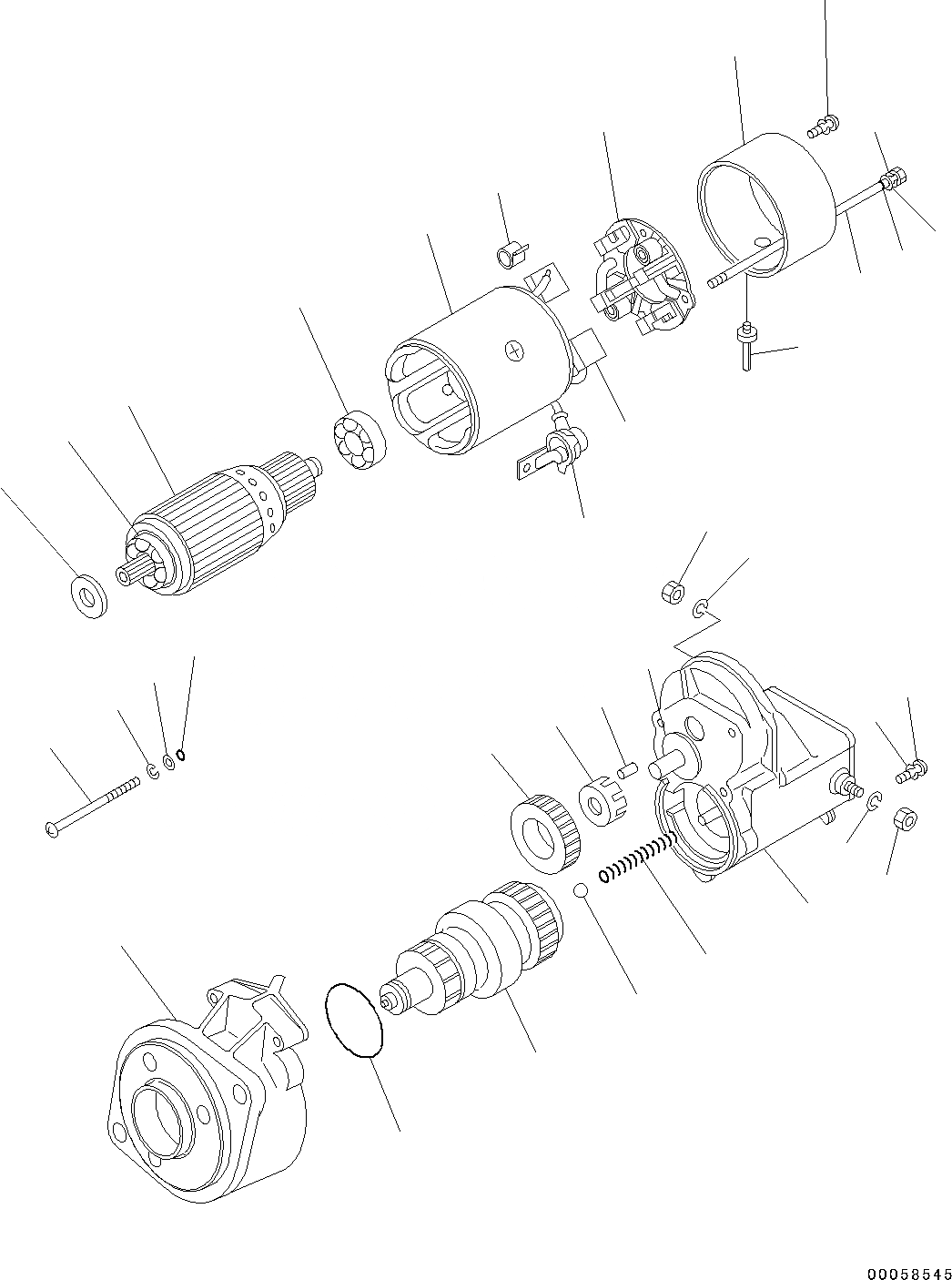 00058545