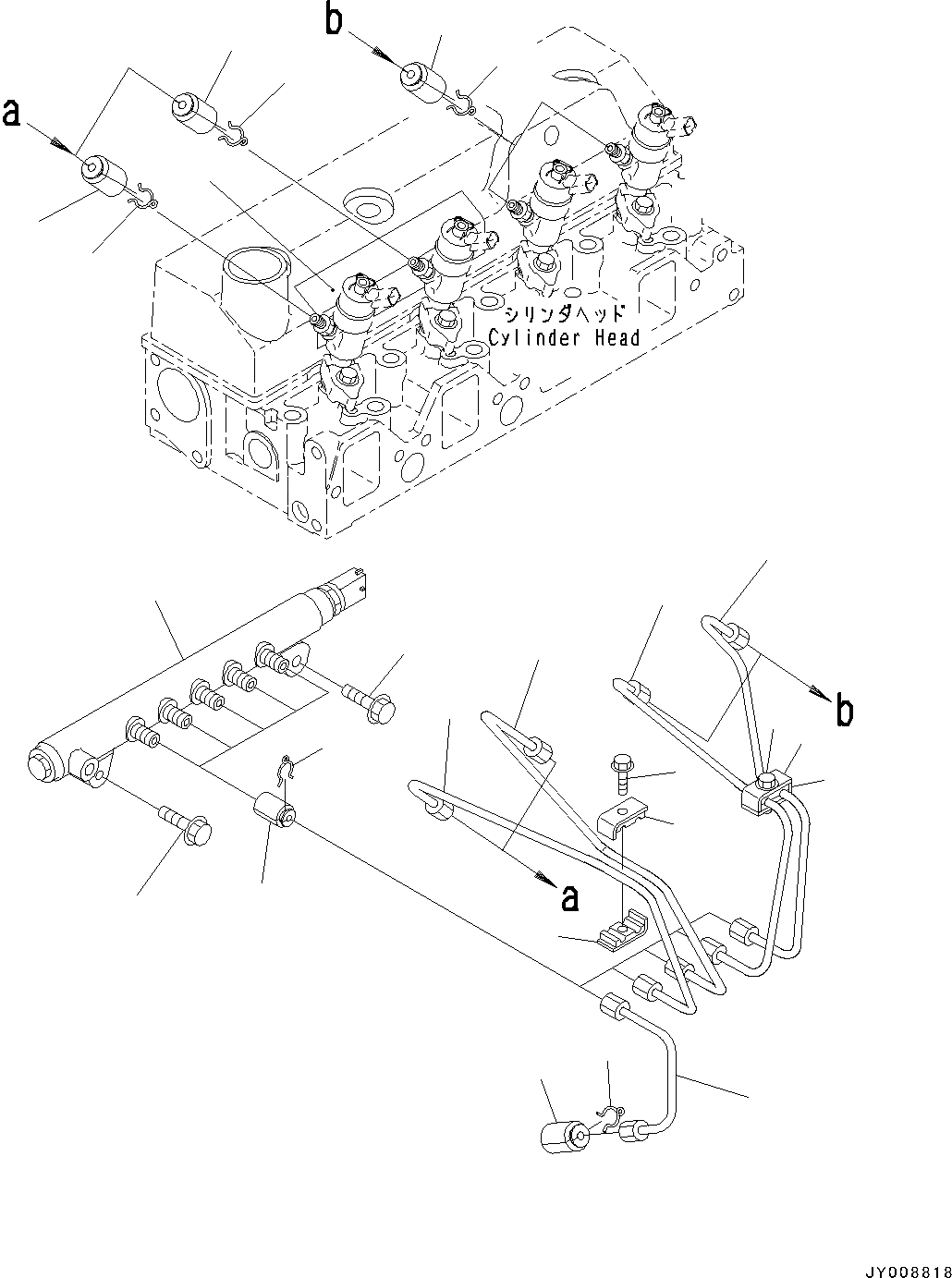 b

a

シリンダヘッド
Cylinder Head

b

a

JY008818