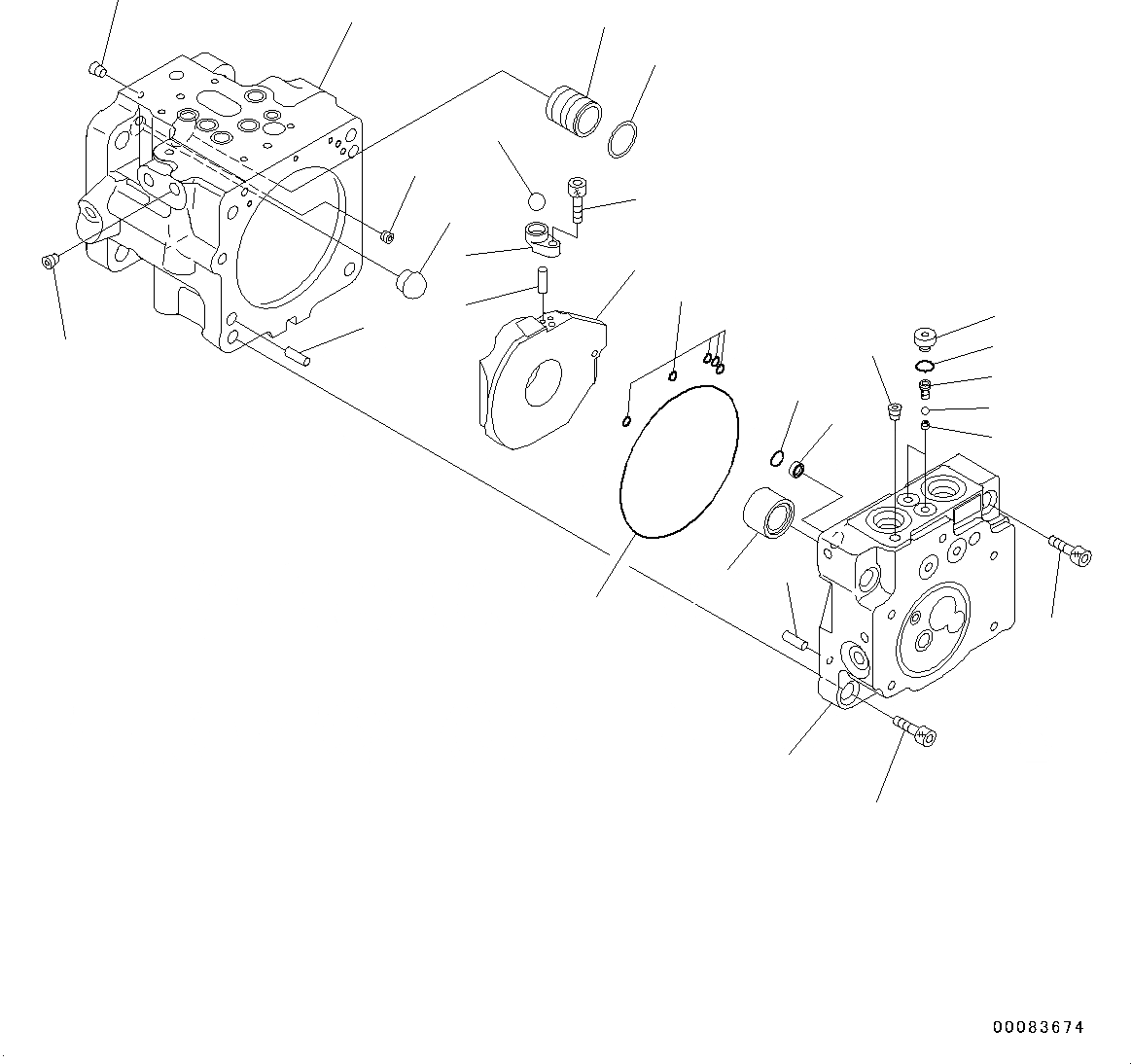 00083674