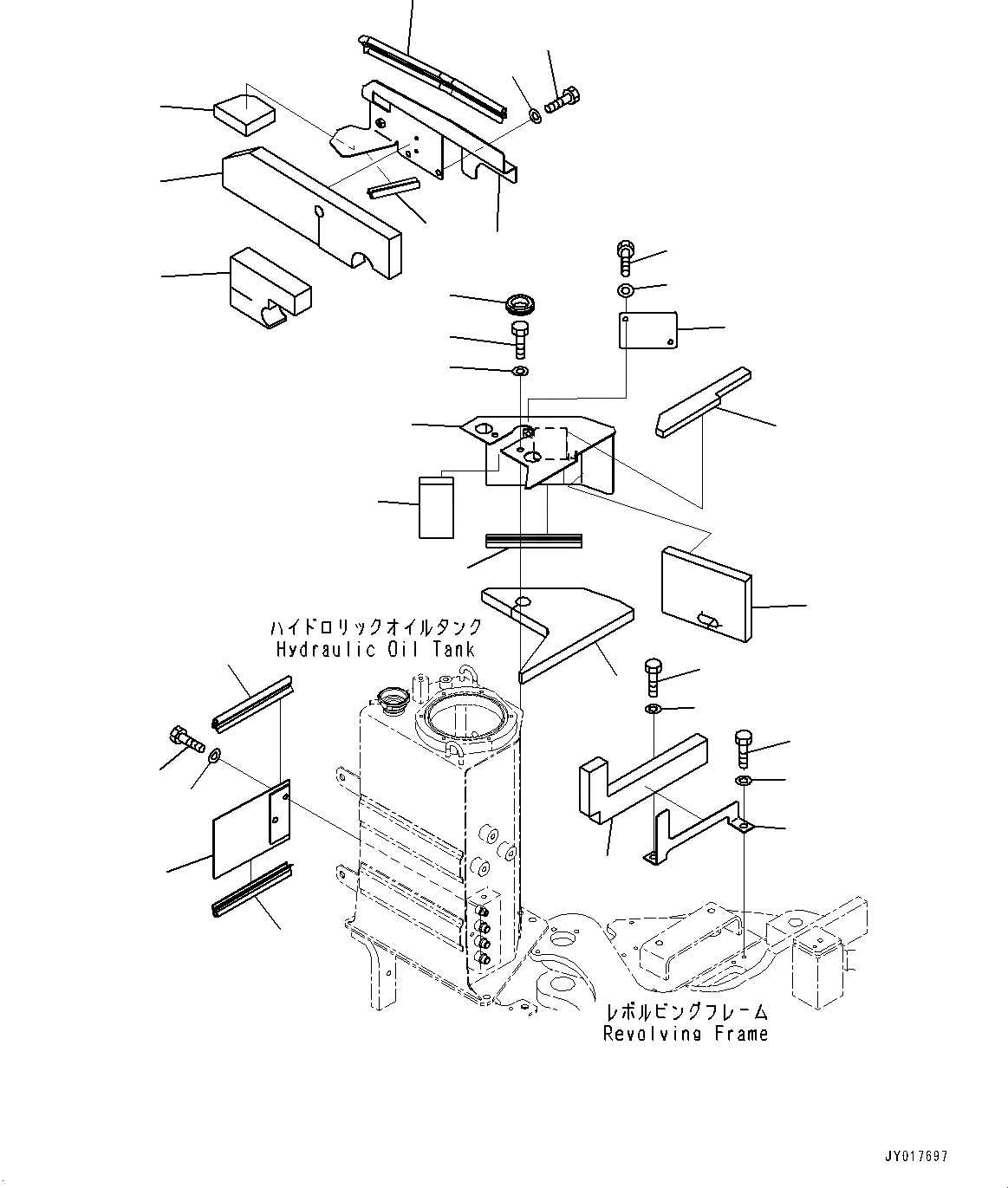 ハイドロリックオイルタンク
Hydraulic Oil Tank

レボルビングフレーム
Revolving Frame

JY017697