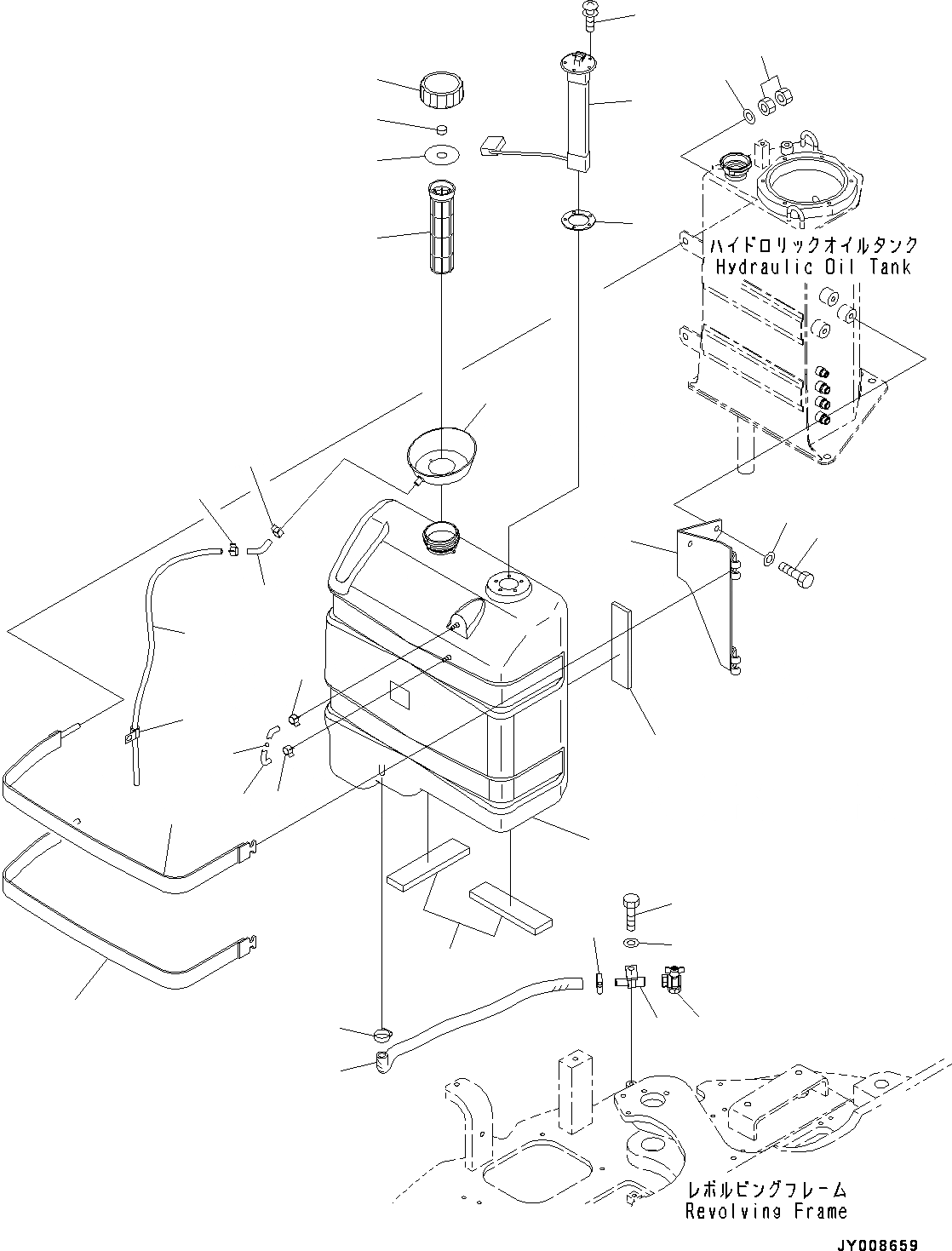 ハイドロリックオイルタンク
Hydraulic Oil Tank

レボルビングフレーム
Revolving Frame

JY008659