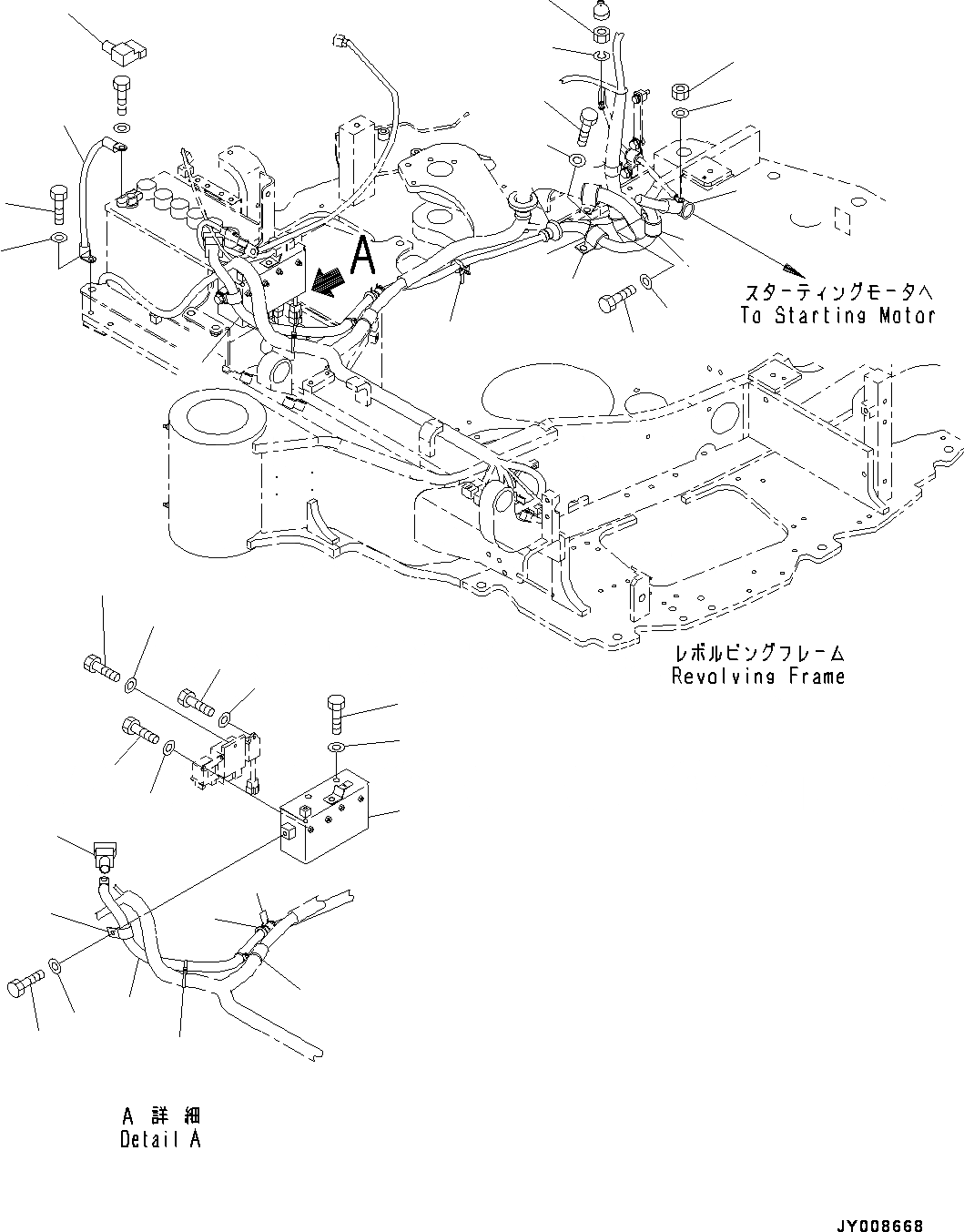 A

スターティングモータへ
To Starting Motor

レボルビングフレーム
Revolving Frame

A 詳 細
Detail A

JY008668