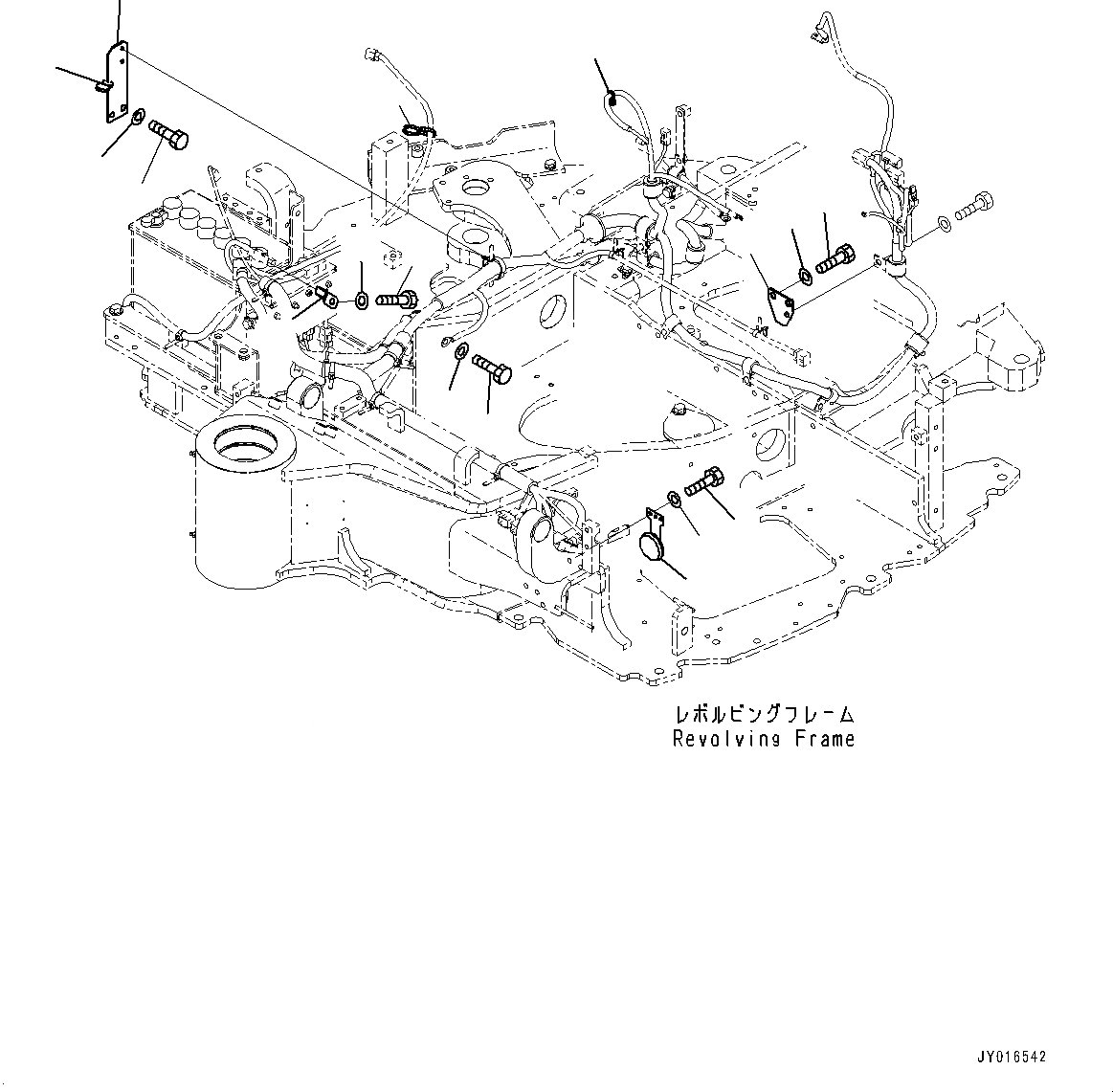 レボルビングフレーム
Revolving Frame

JY016542