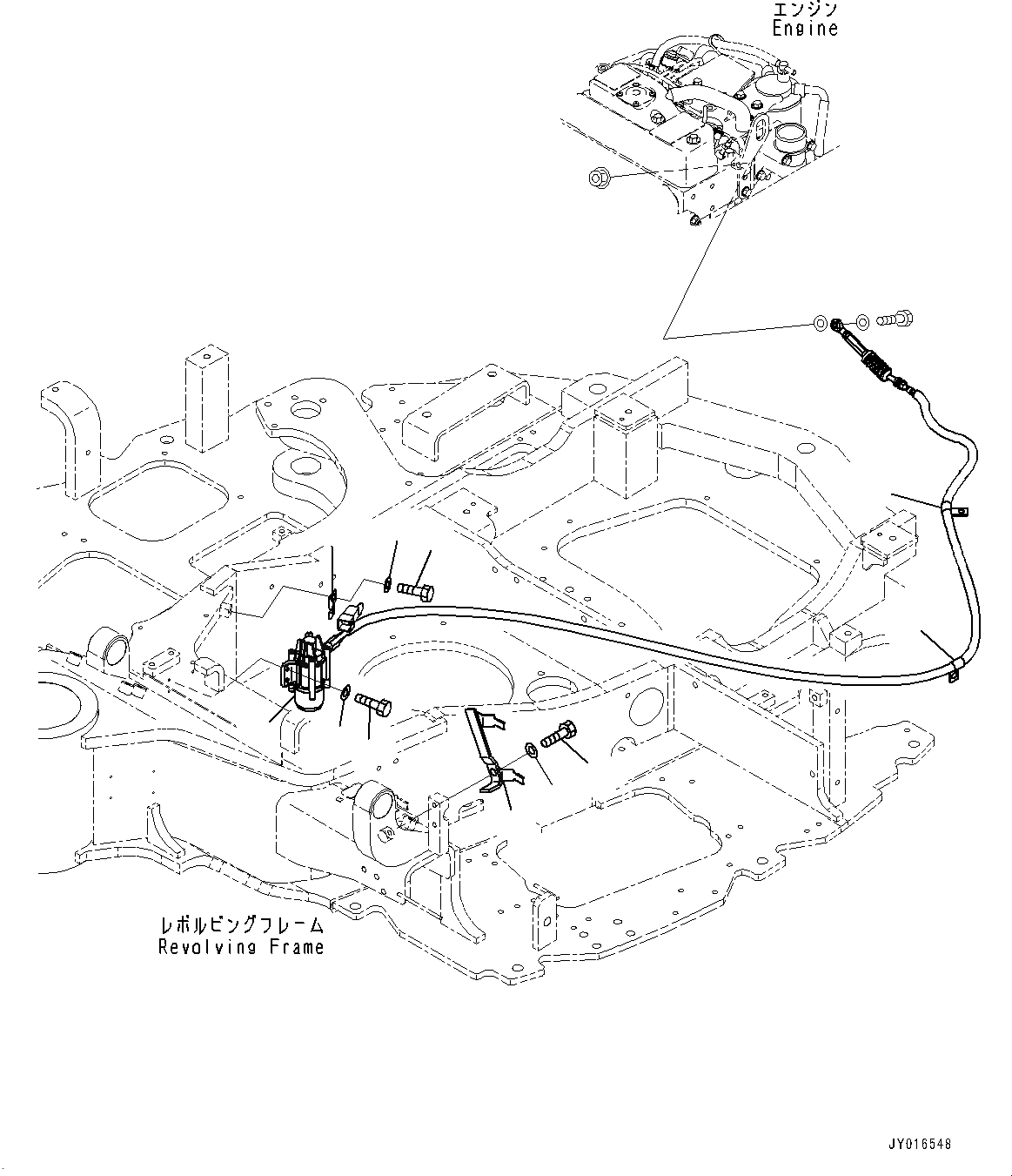 エンジン
Engine

レボルビングフレーム
Revolving Frame

JY016548