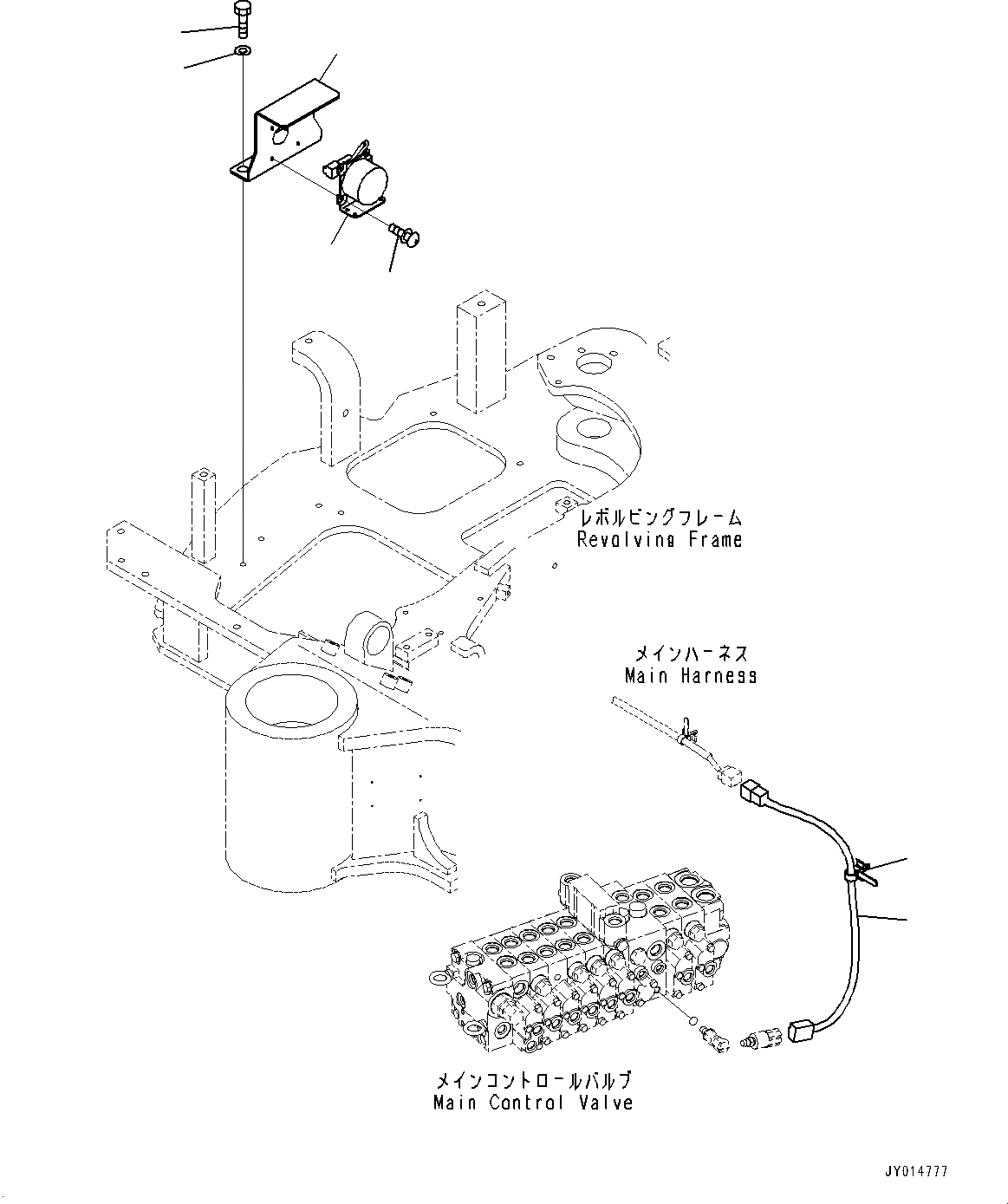 レボルビングフレーム
Revolving Frame

メインハーネス
Main Harness

メインコントロールバルブ
Main Control Valve

JY014777