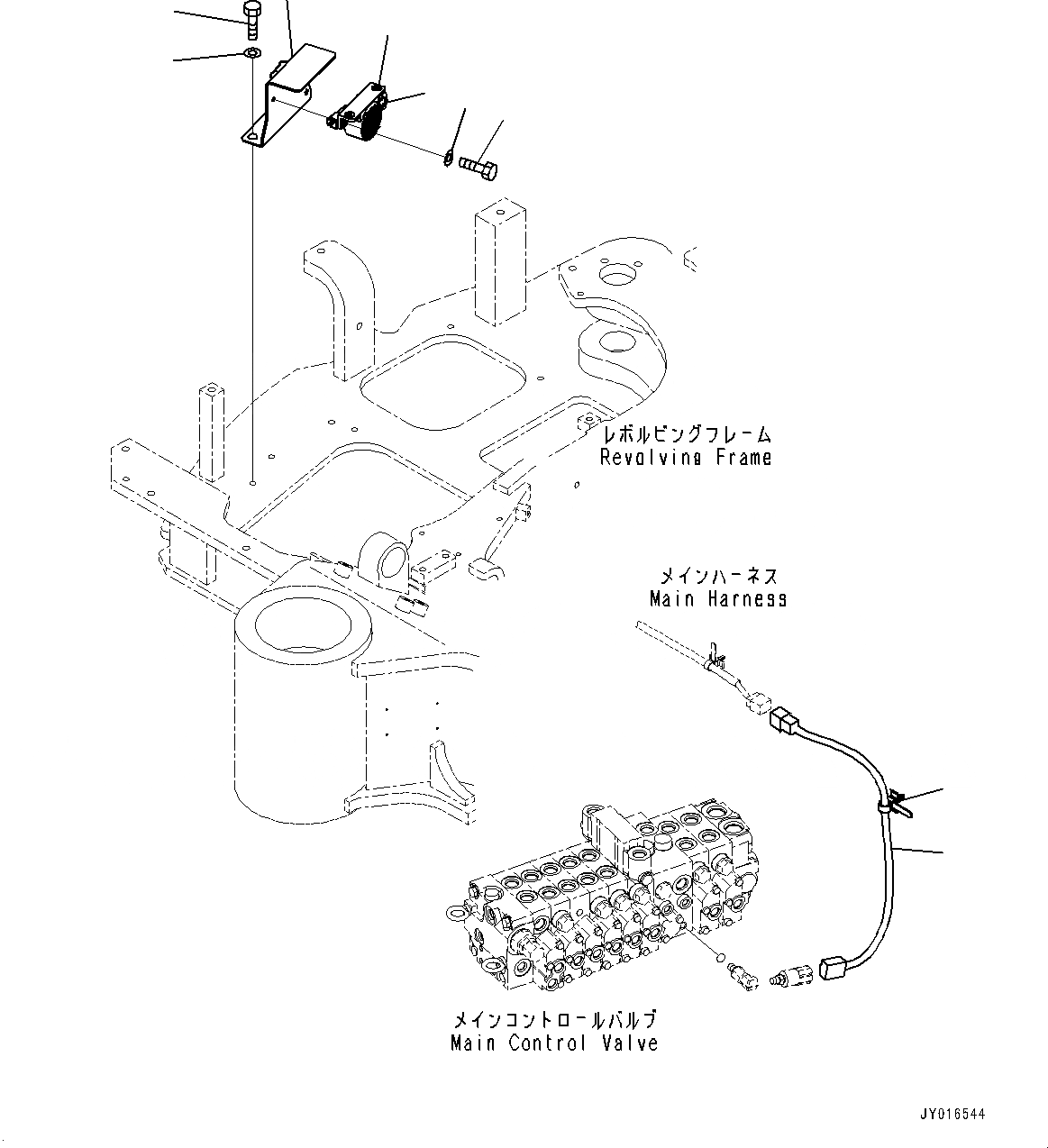 レボルビングフレーム
Revolving Frame

メインハーネス
Main Harness

メインコントロールバルブ
Main Control Valve

JY016544