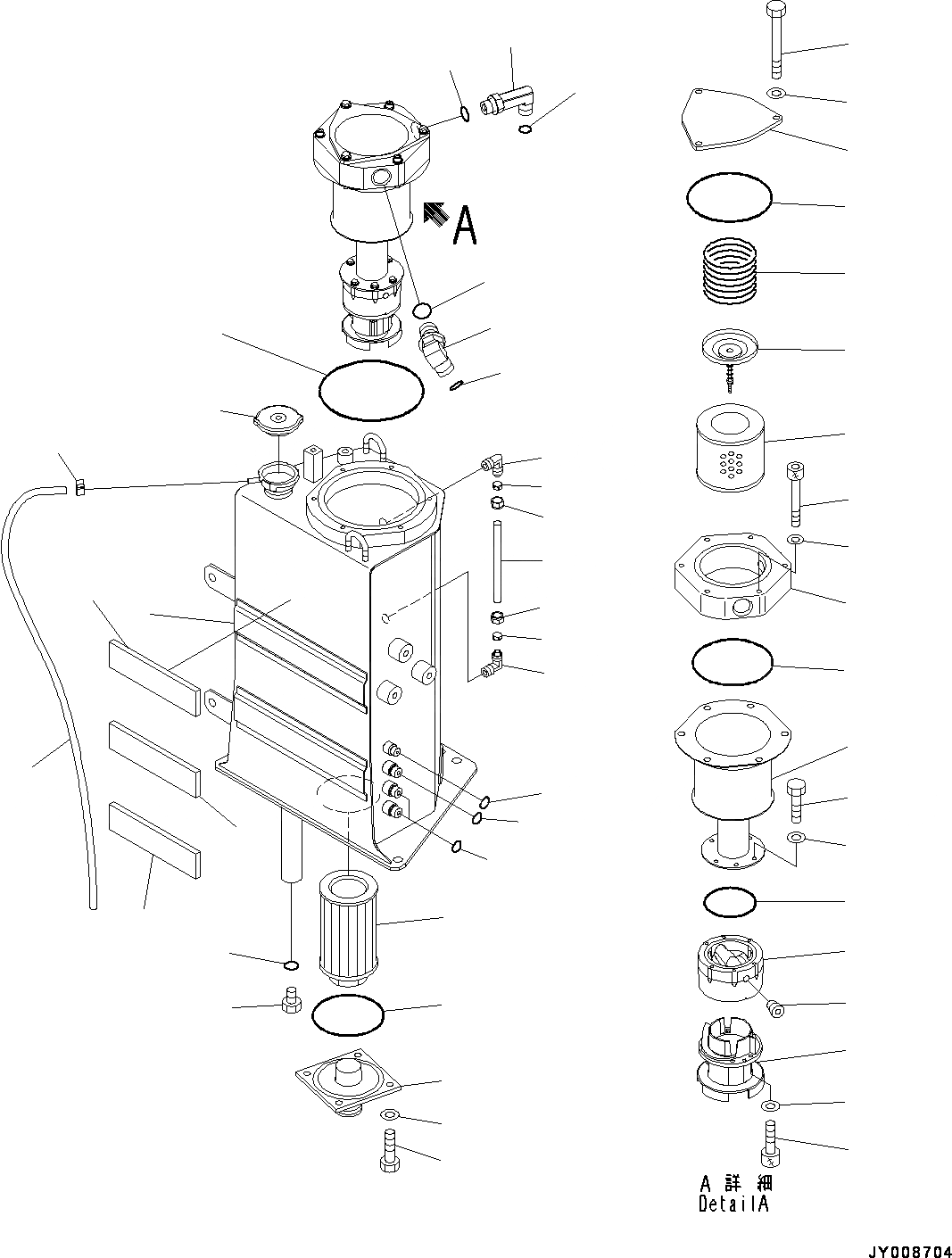 A

A 詳 細
DetailA

JY008704