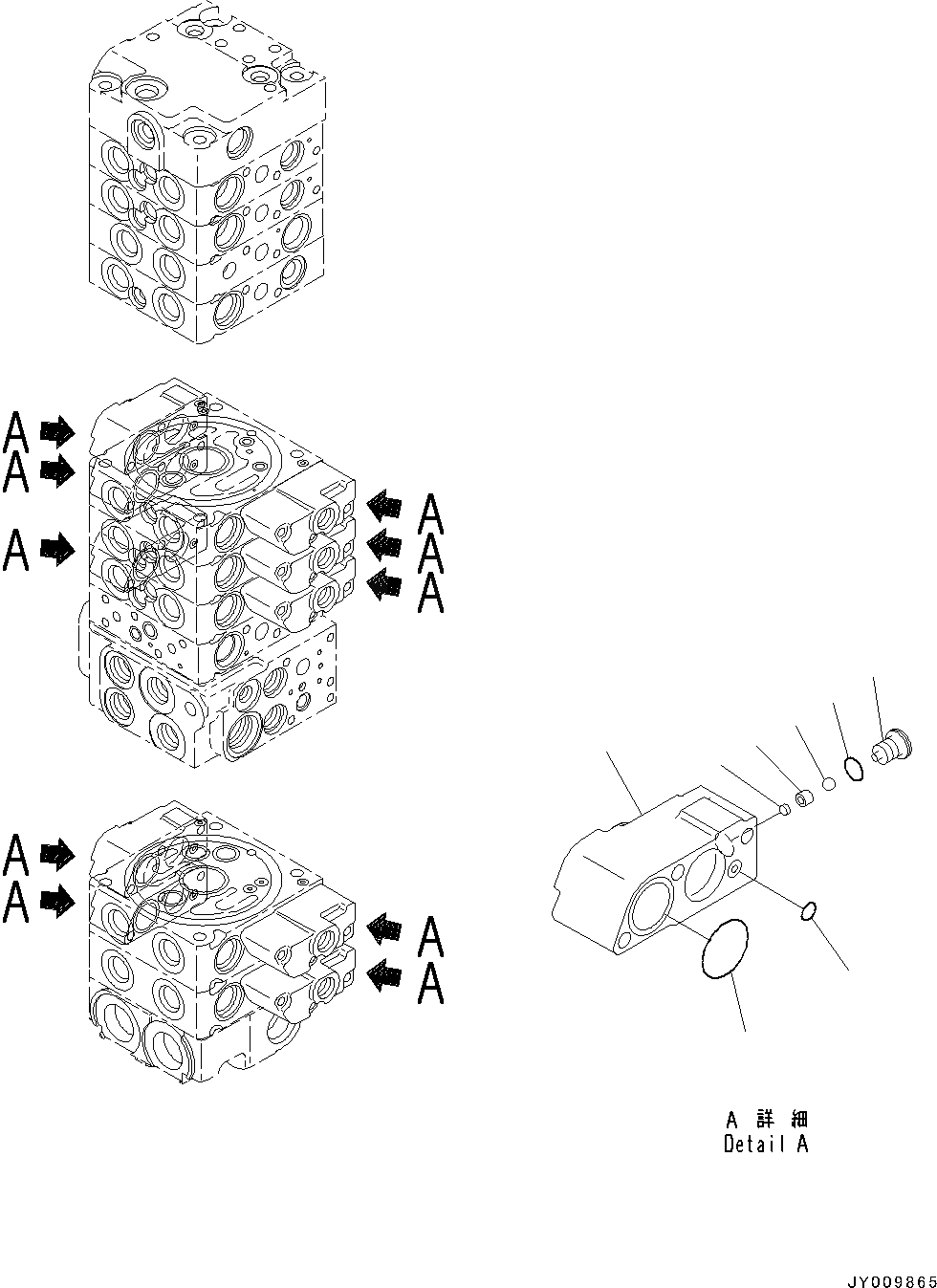 A
A
A
A
A
A

A
A
A
A

A 詳 細
Detail A

JY009865