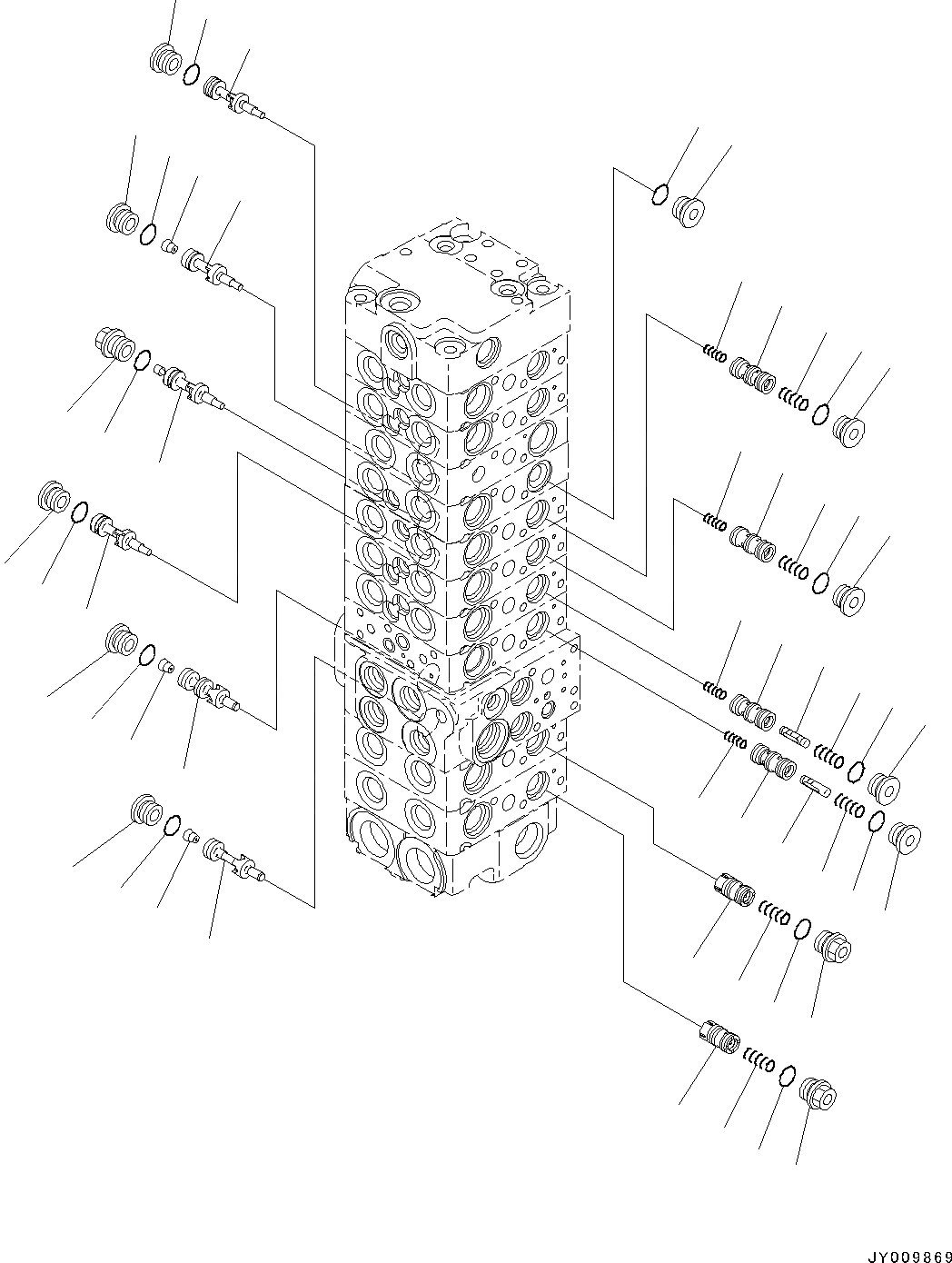 JY009869