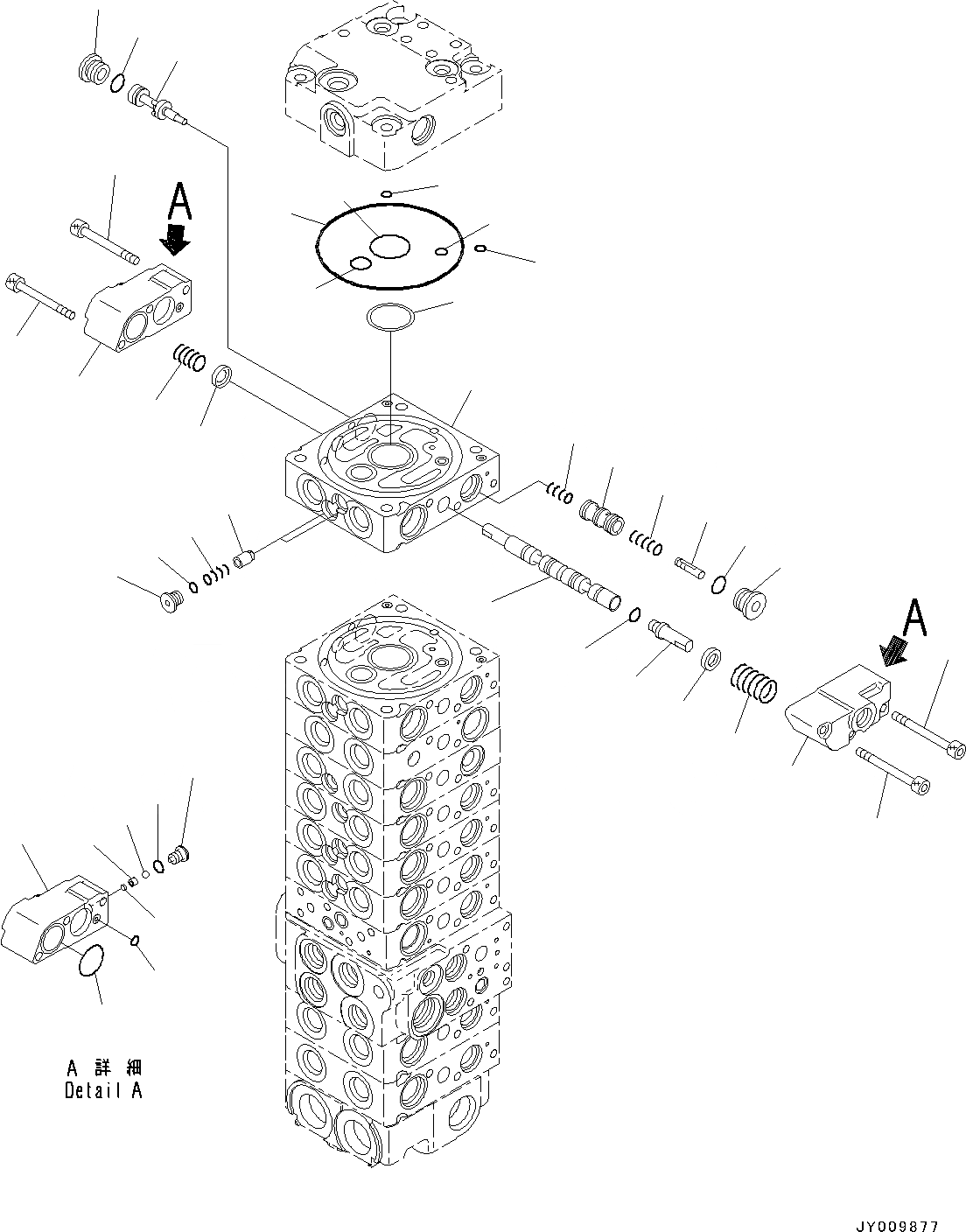 A

A

A 詳 細
Detail A

JY009877