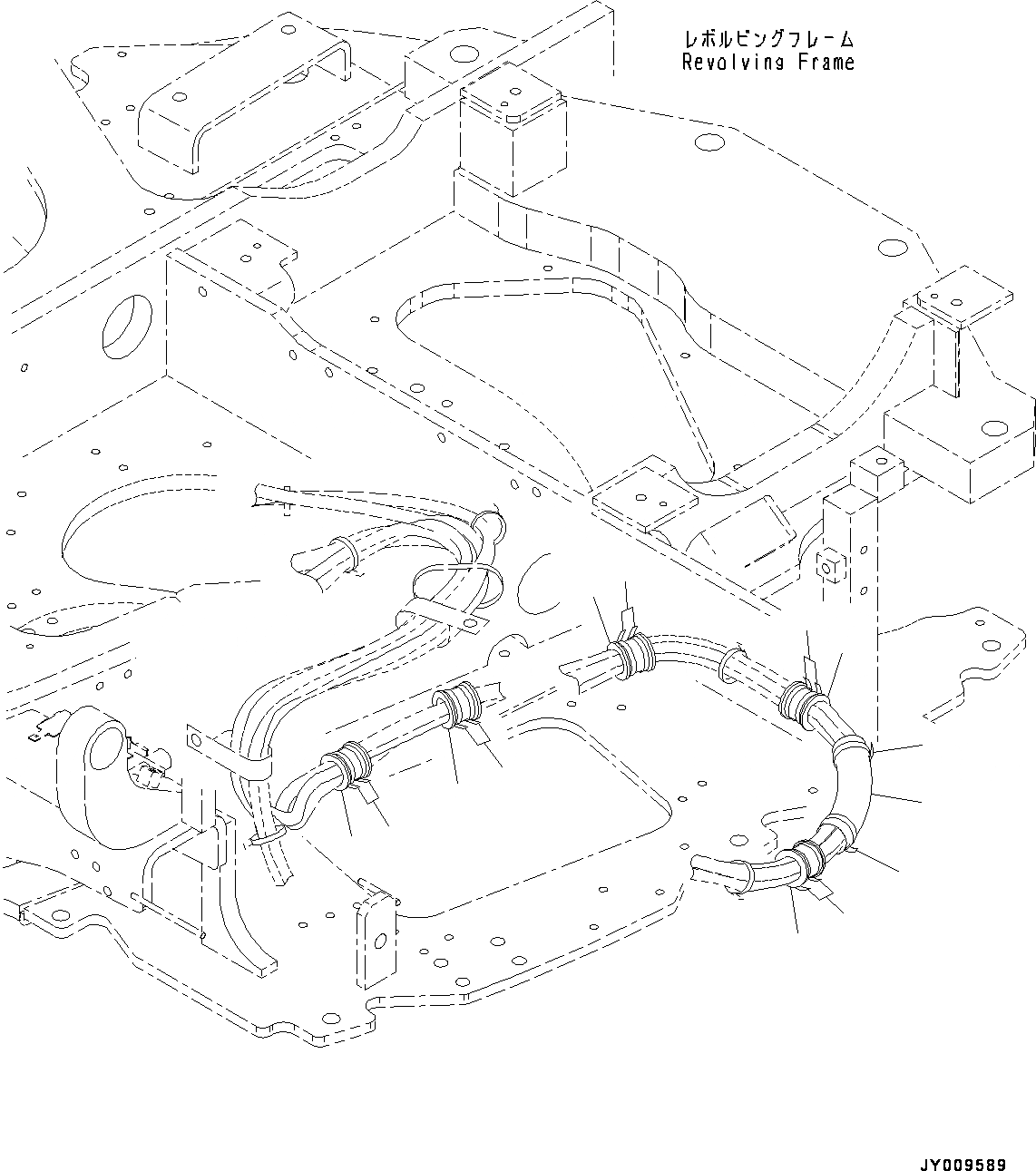 レボルビングフレーム
Revolving Frame

JY009589