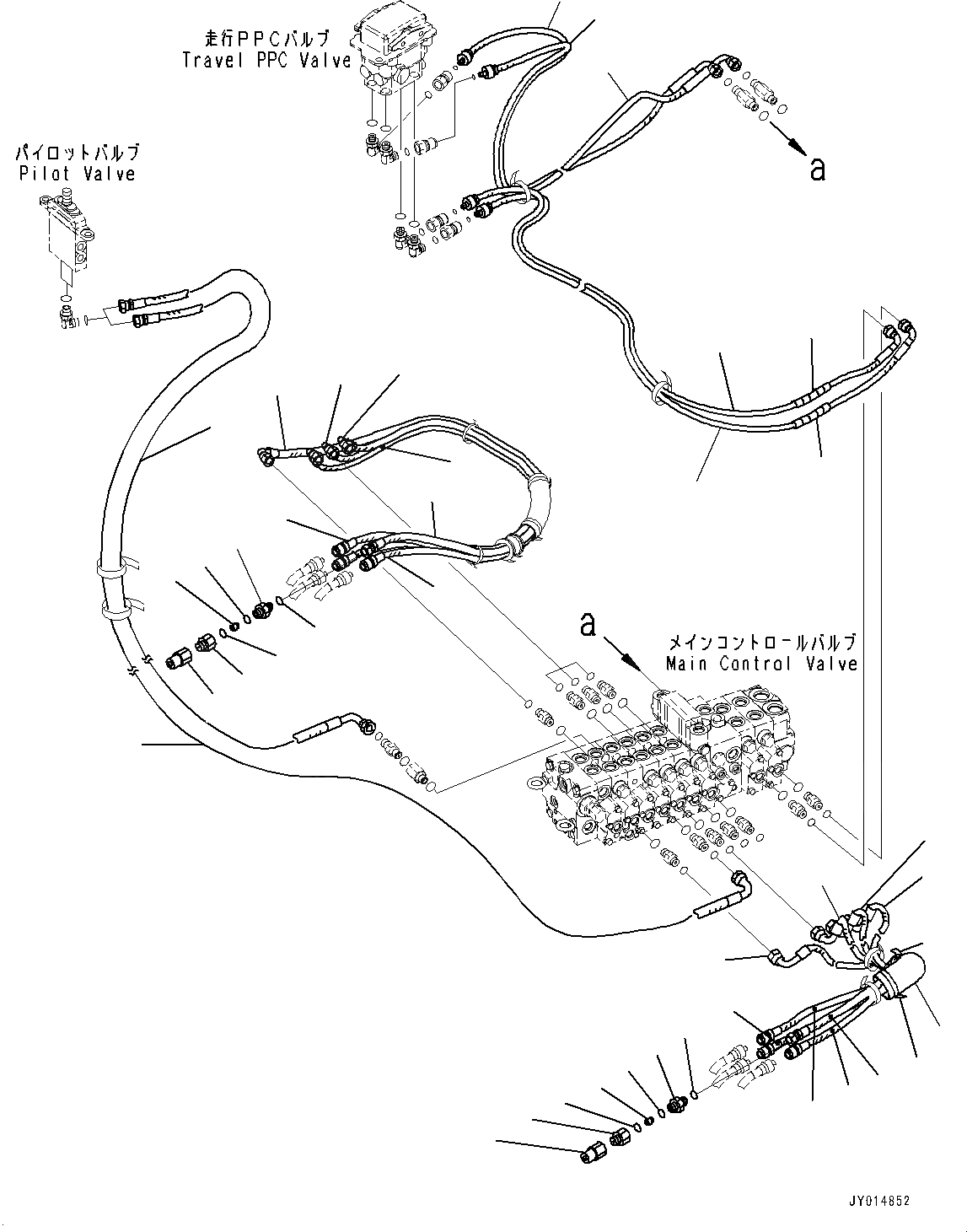 走行PPCバルブ
Travel PPC Valve

パイロットバルブ
Pilot Valve

a

a

メインコントロールバルブ
Main Control Valve

JY014852