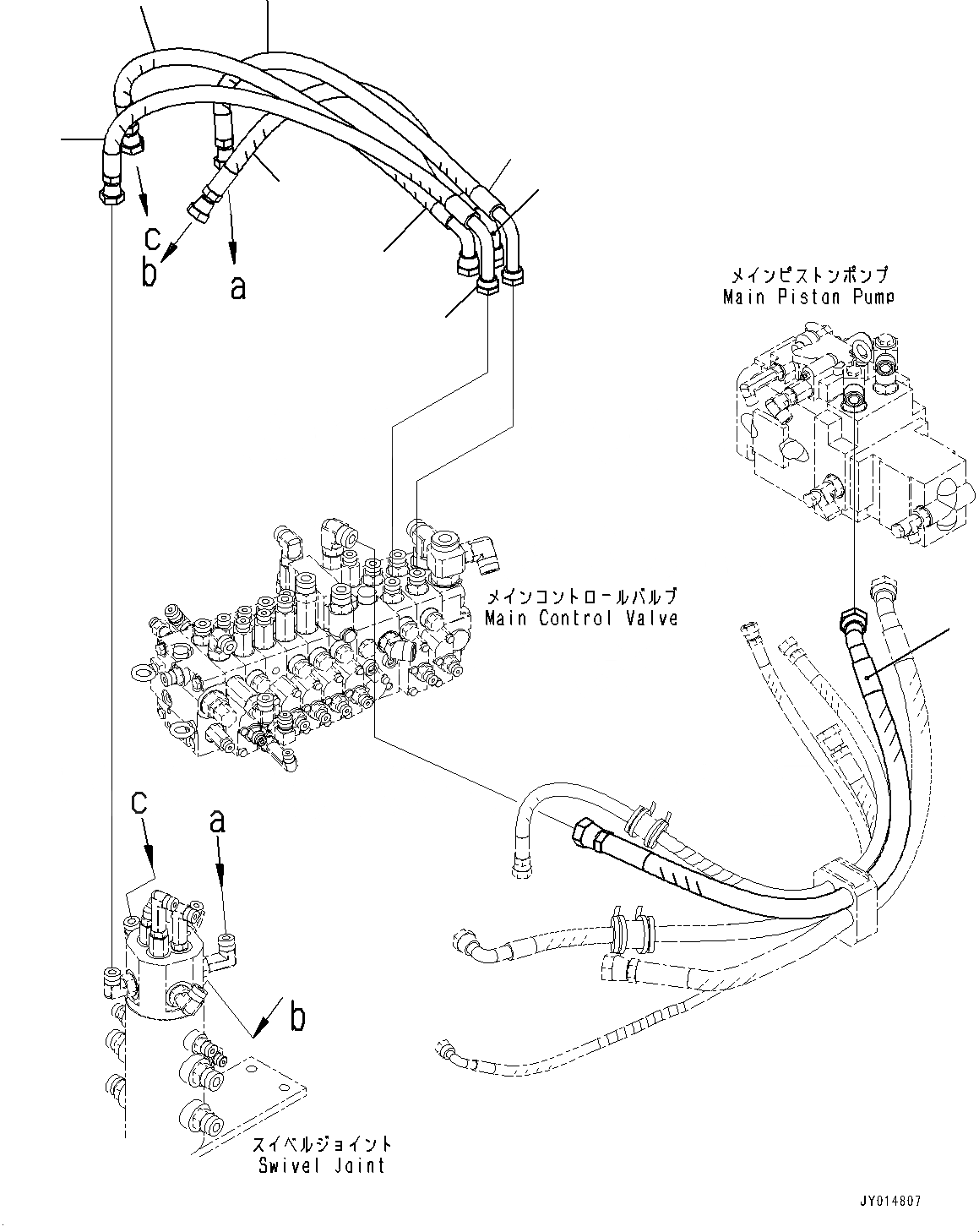 c
b
a

メインピストンポンプ
Main Piston Pump

メインコントロールバルブ
Main Control Valve

c
a

b

スイベルジョイント
Swivel Joint

JY014807