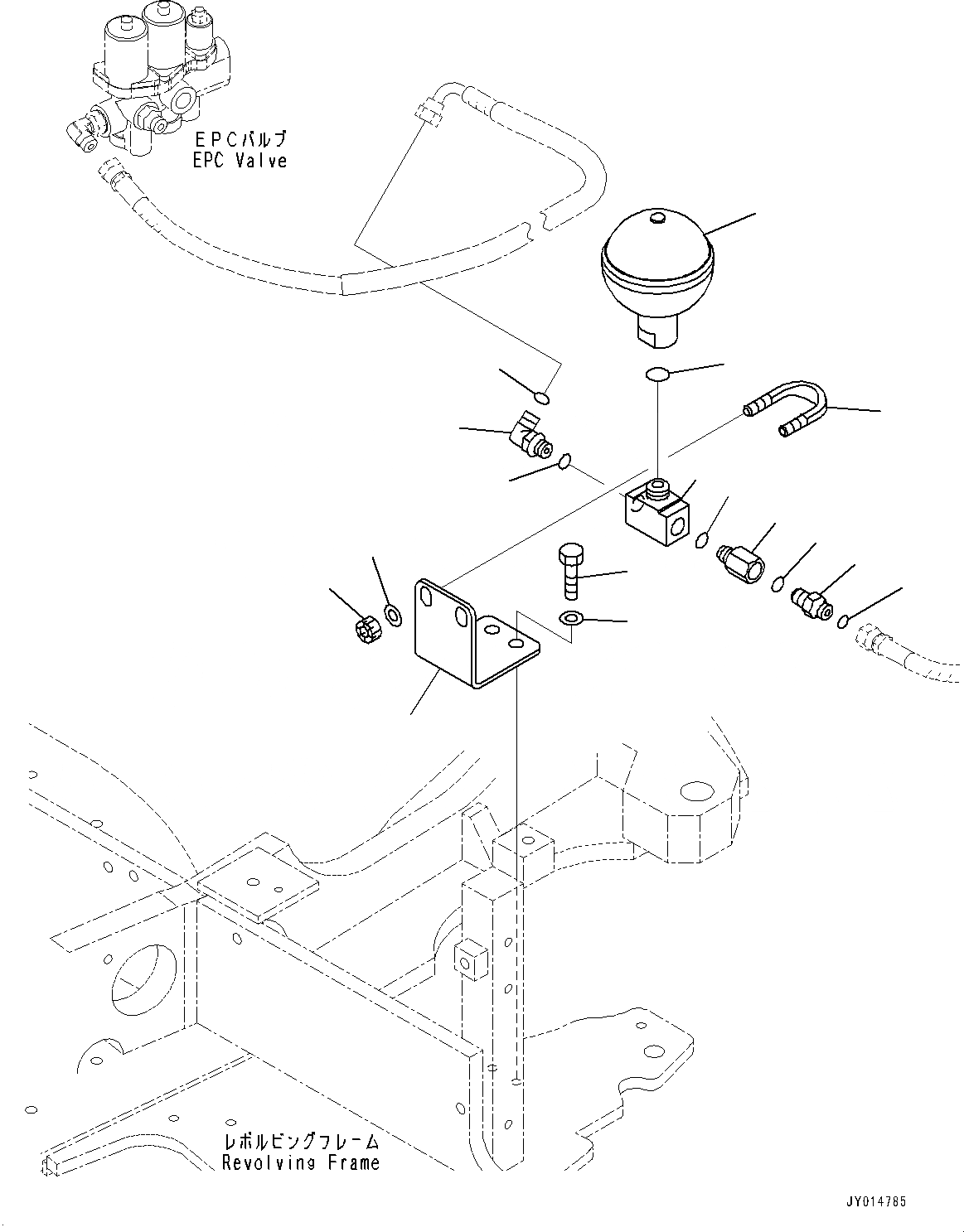 EPCバルブ
EPC Valve

レボルビングフレーム
Revolving Frame

JY014785