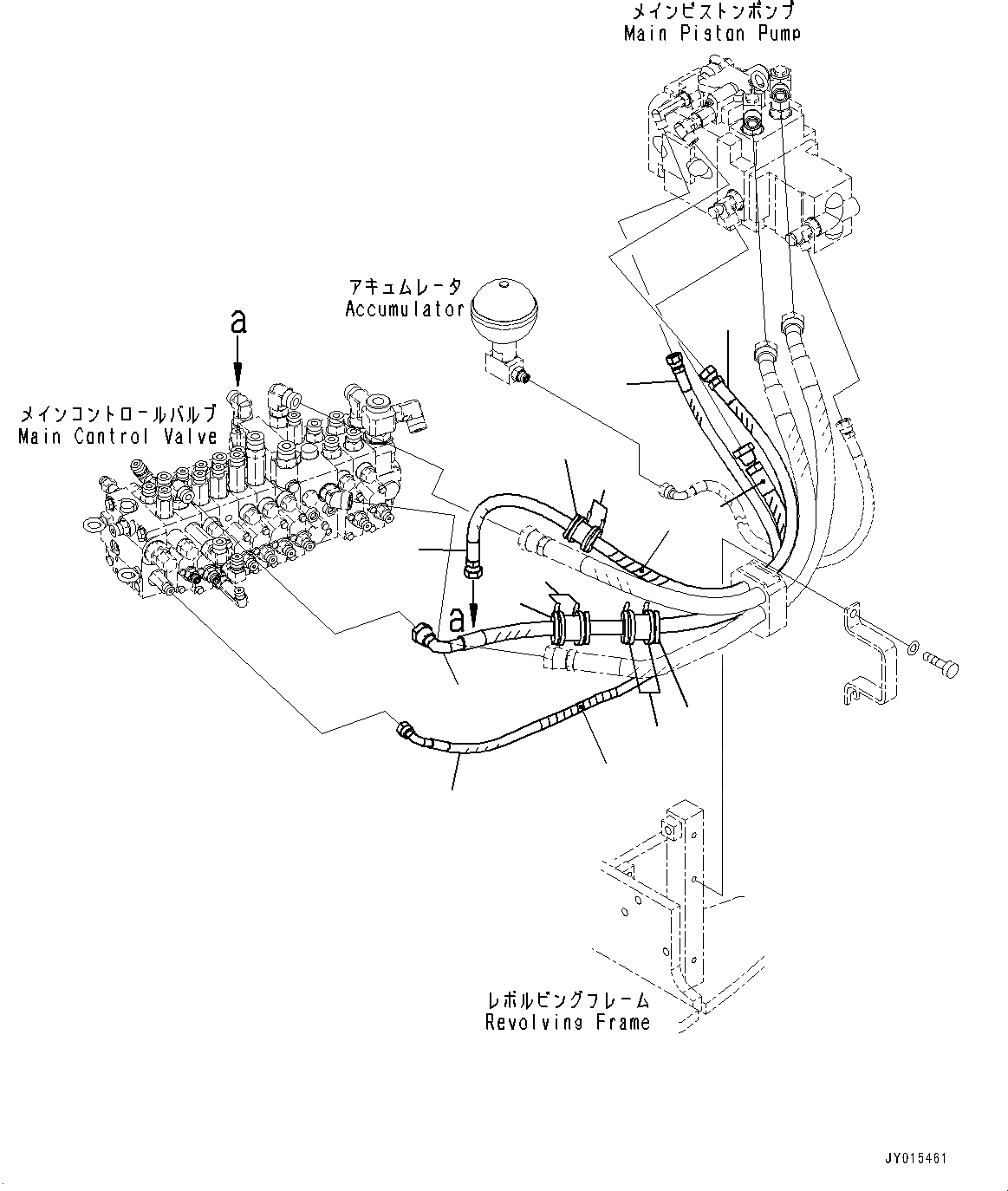 メインピストンポンプ
Main Piston Pump

アキュムレータ
Accumulator

a

メインコントロールバルブ
Main Control Valve

a

レボルビングフレーム
Revolving Frame

JY015461