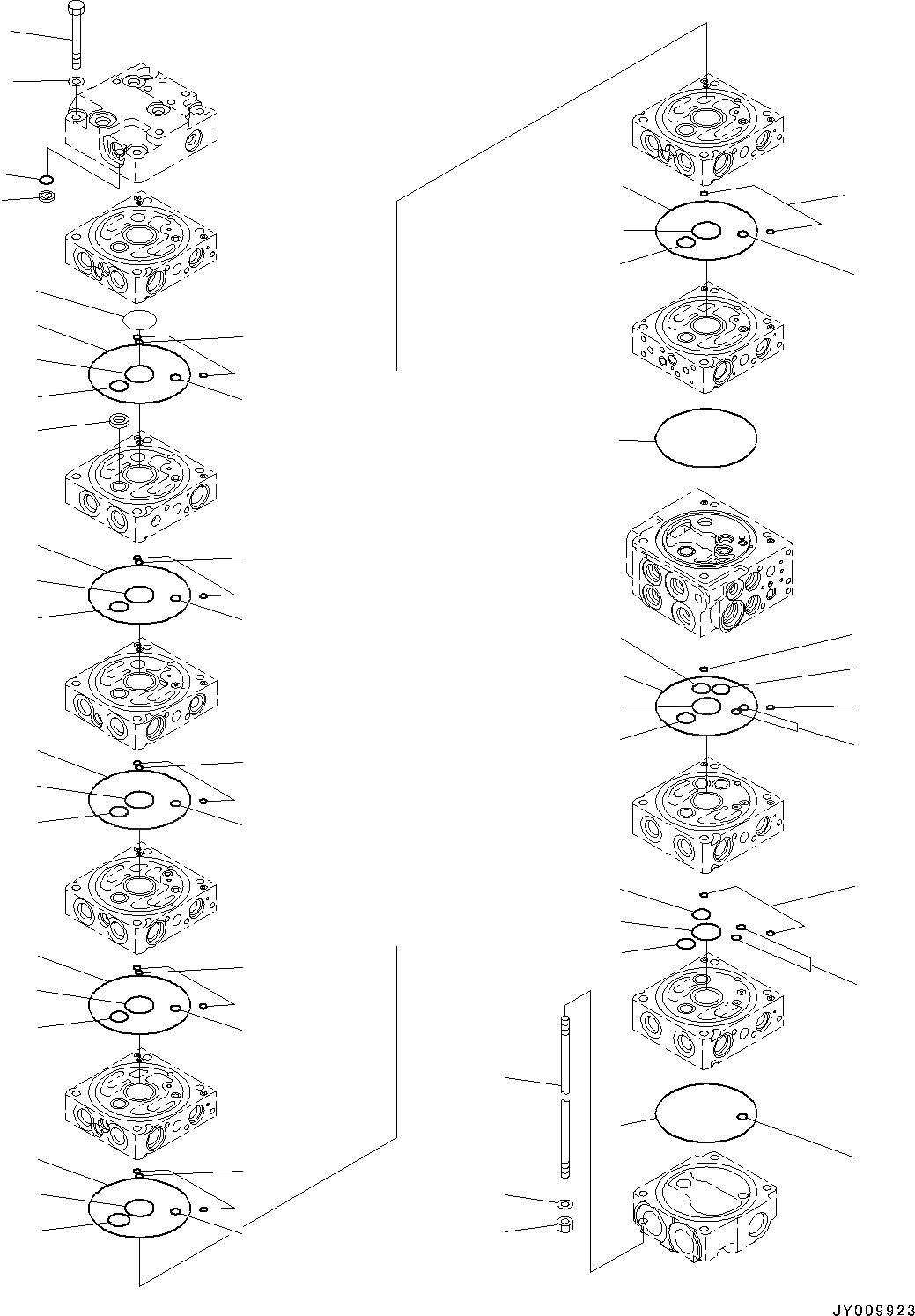 JY009923