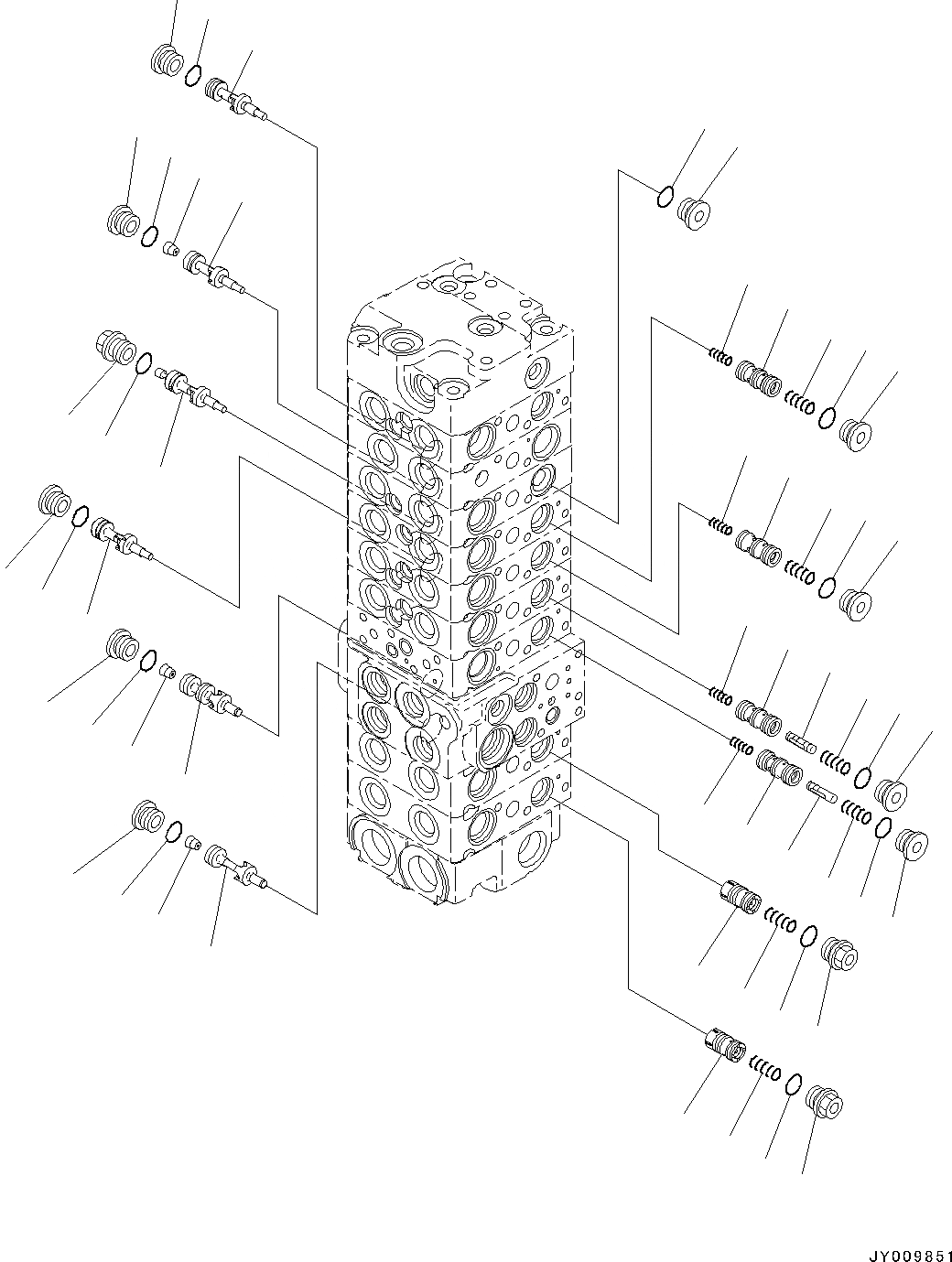 JY009851