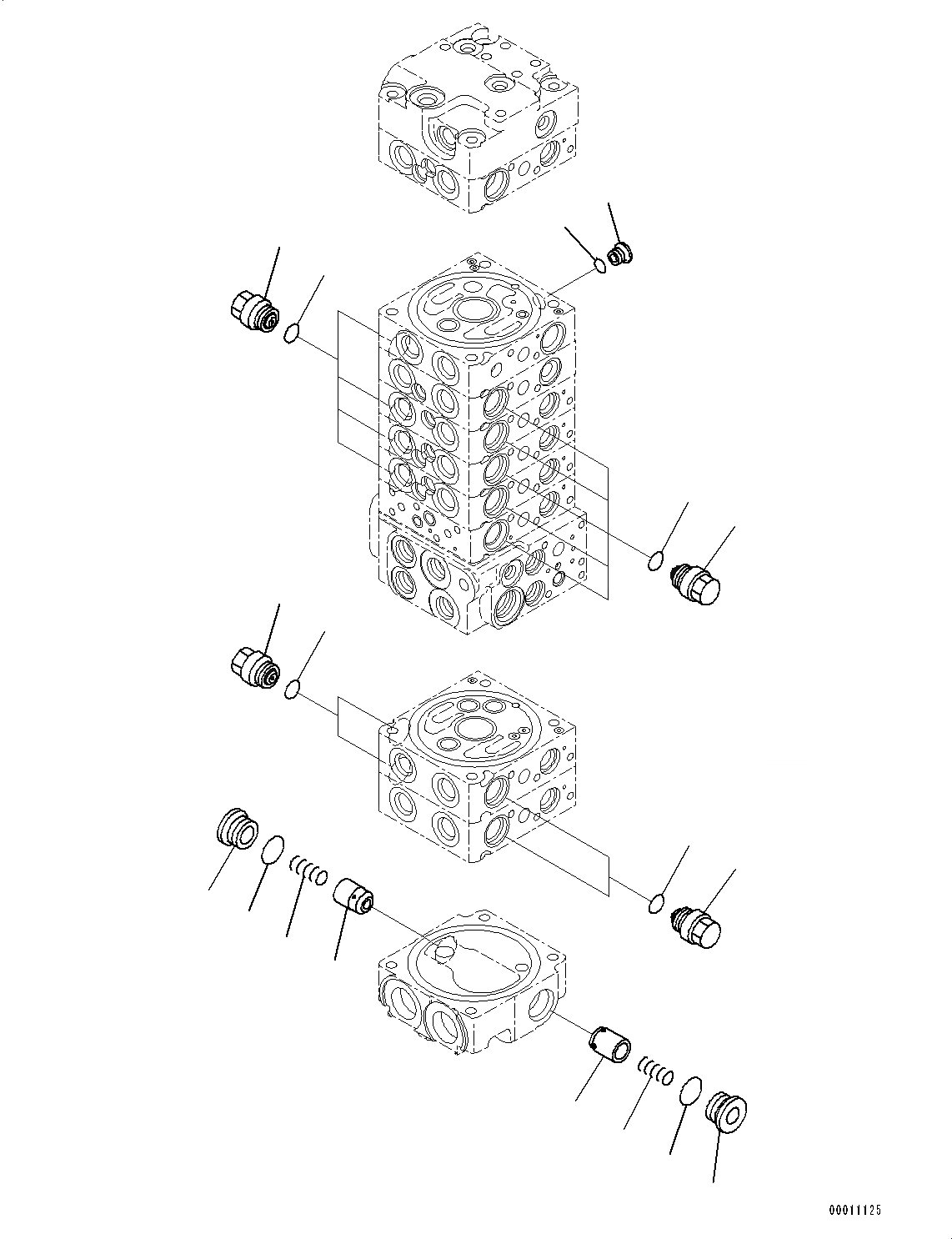 00011125