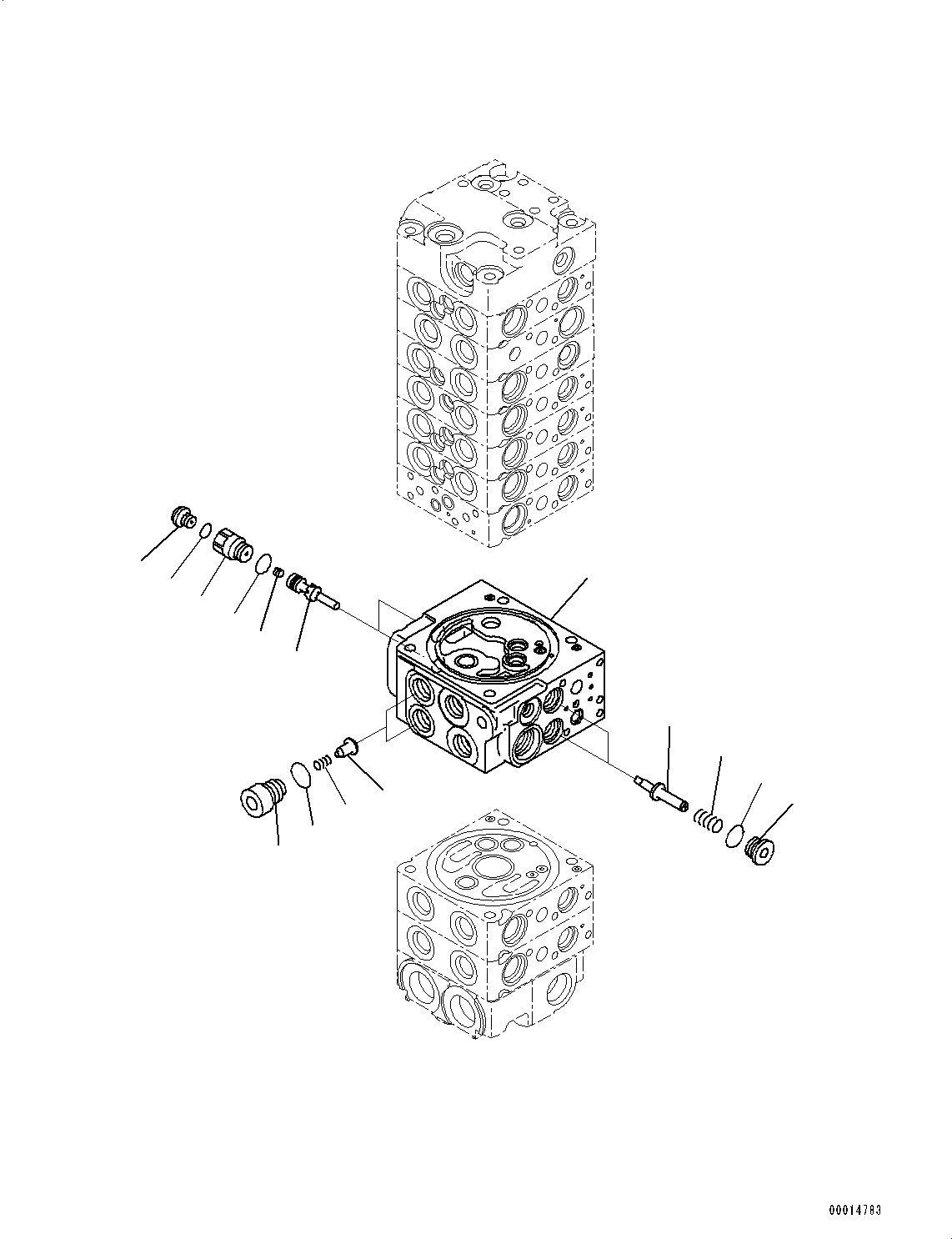 00014783